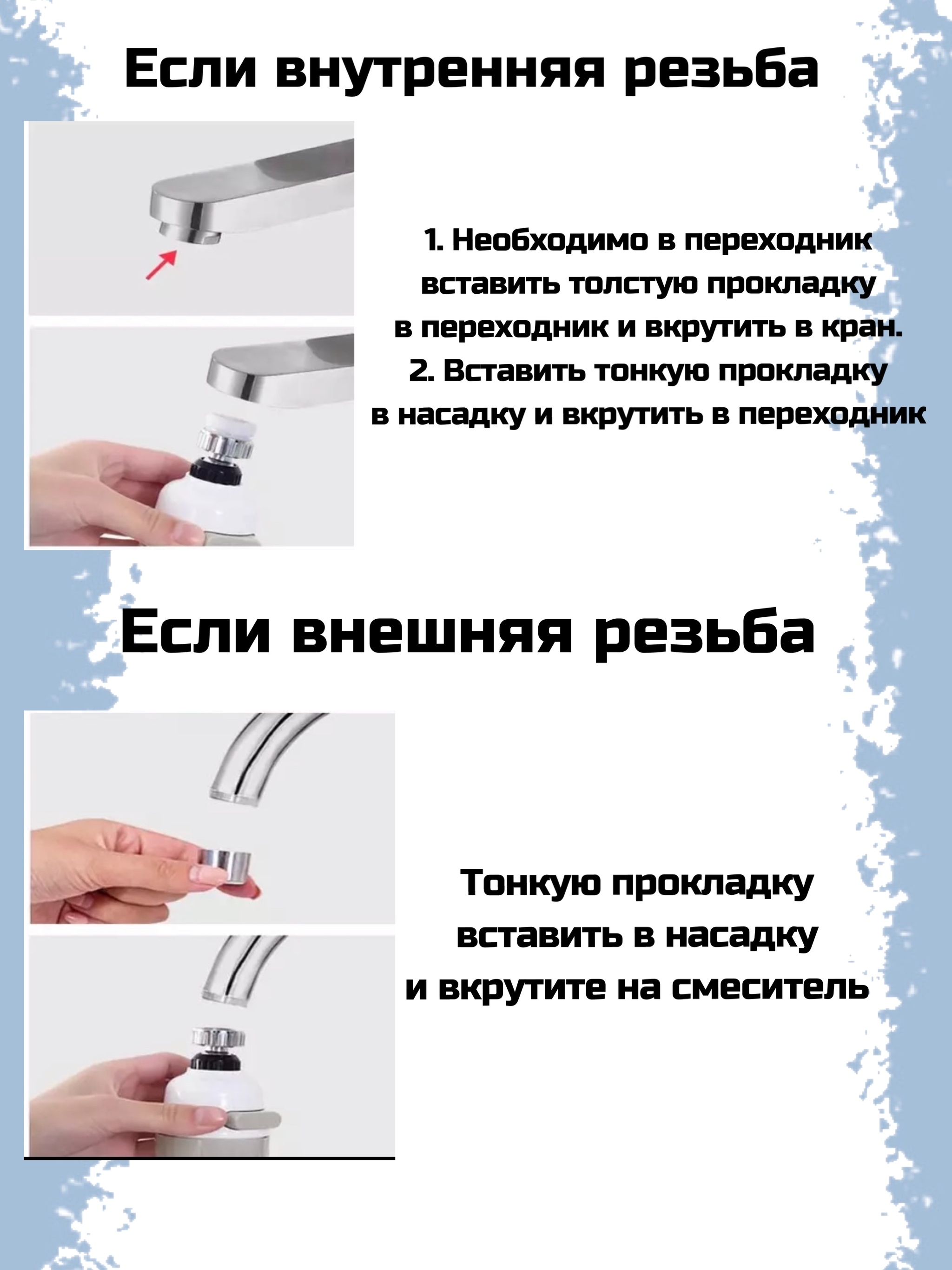 Если внутренняя резьба

1. Необходимо в переходник вставить толстую прокладку в переходник и вкрутить в кран.
2. Вставить тонкую прокладку в насадку и вкрутить в переходник

Если внешняя резьба

Тонкую прокладку вставить в насадку и вкрутите на смеситель