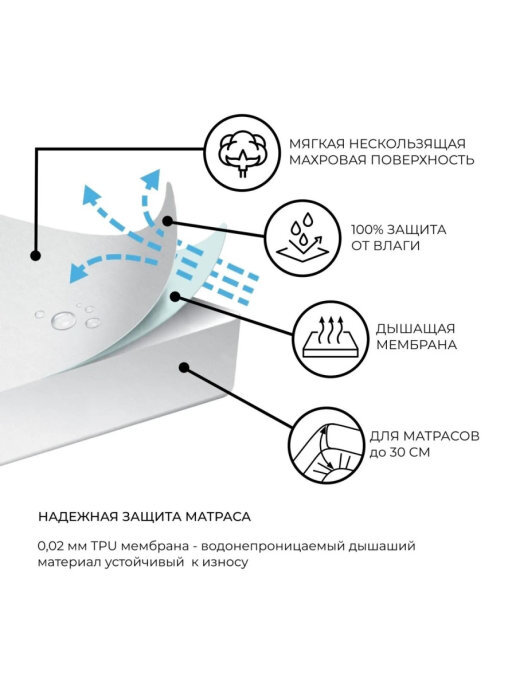 МЯГКАЯ НЕСКОЛЬЗЯЩАЯ МАХРОВАЯ ПОВЕРХНОСТЬ

100% ЗАЩИТА ОТ ВЛАГИ

ДЫШАЩАЯ МЕМБРАНА

ДЛЯ МАТРАСОВ до 30 СМ

НАДЕЖНАЯ ЗАЩИТА МАТРАСА

0,02 мм TPU мембрана - водонепроницаемый дышаший материал устойчивый к износу