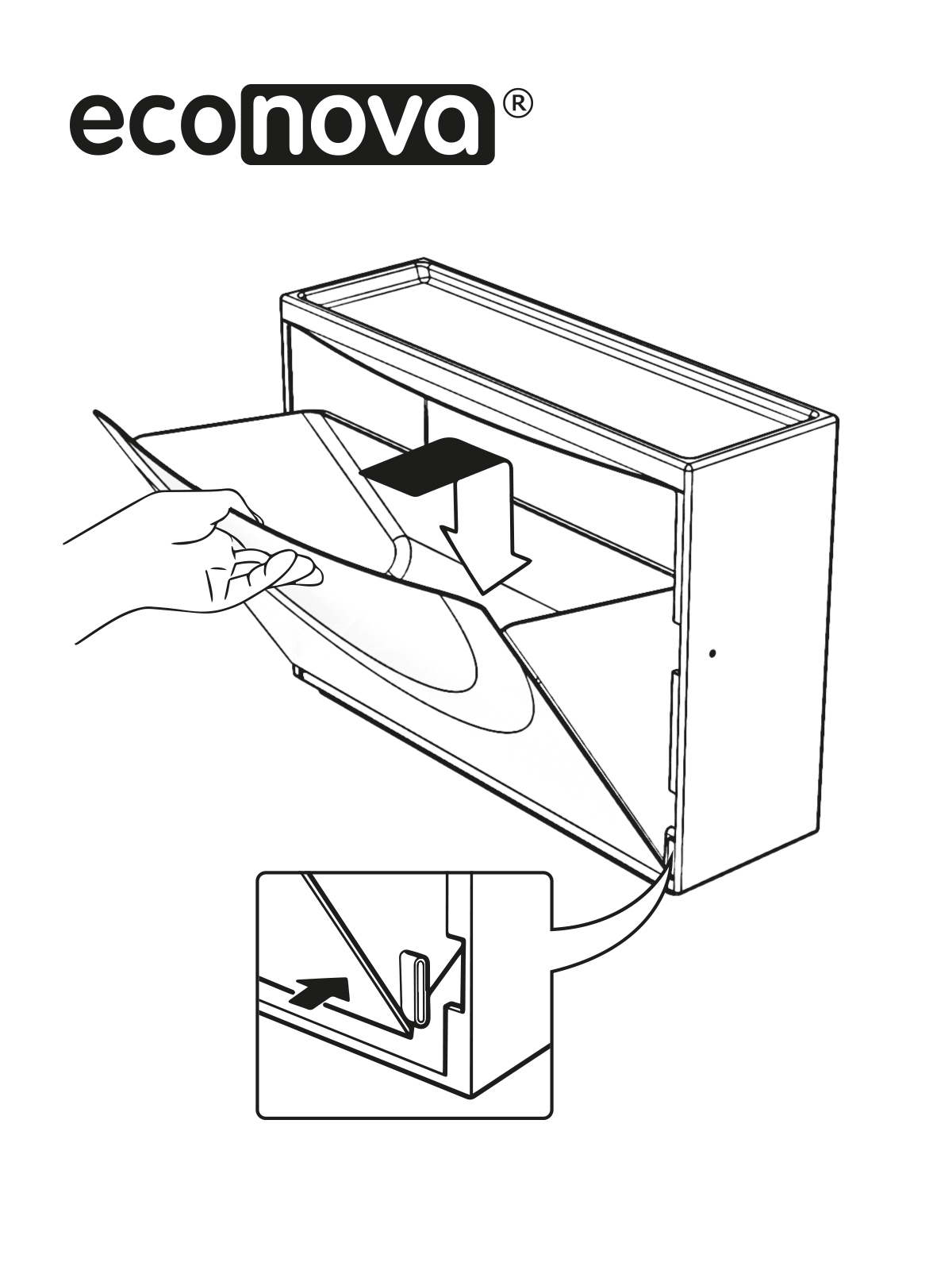 econova®