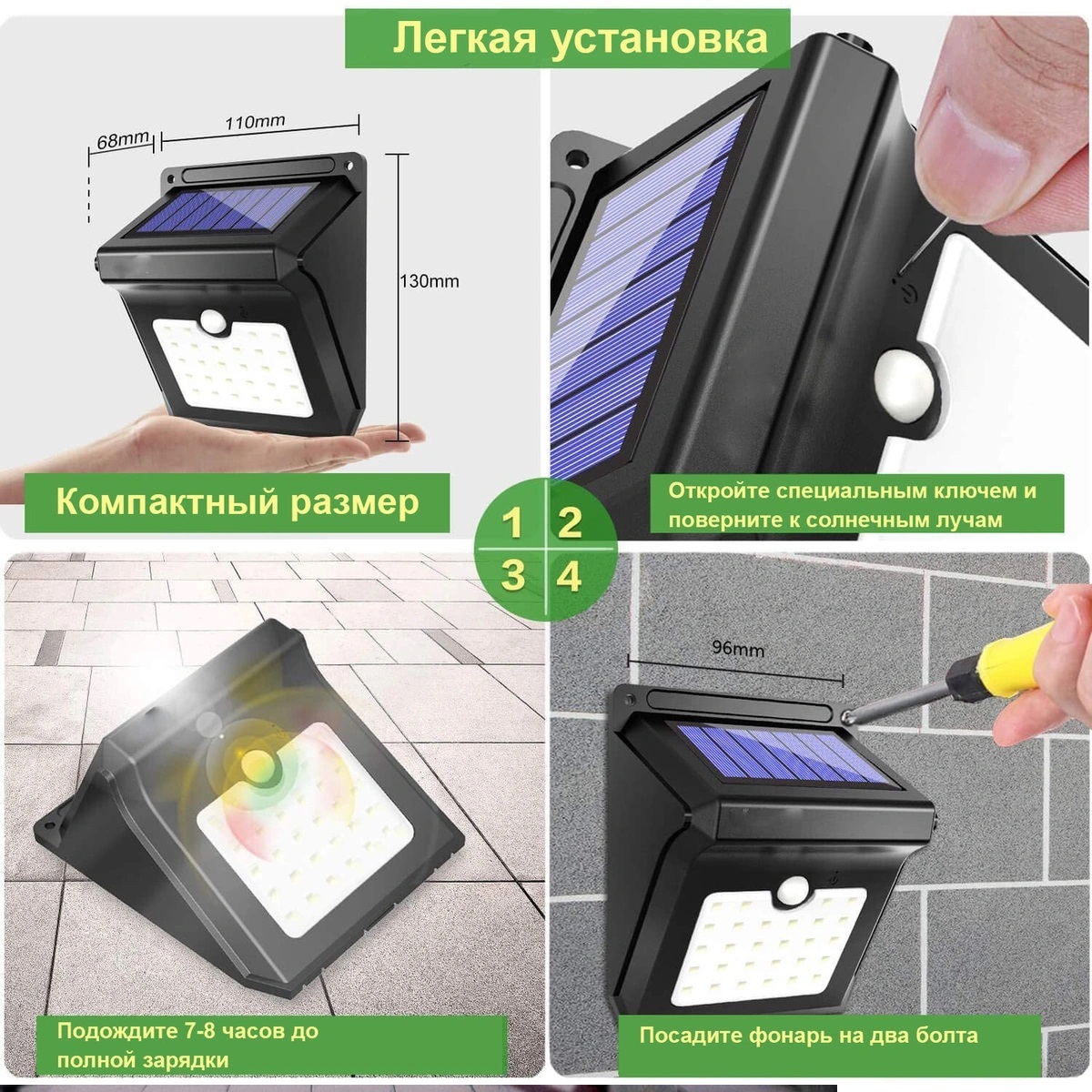 Легкая установка

68mm
110mm
130mm

Компактный размер

Откройте специальным ключем и поверните к солнечным лучам

1
2
3
4

96mm

Подождите 7-8 часов до полной зарядки

Посадите фонарь на два болта