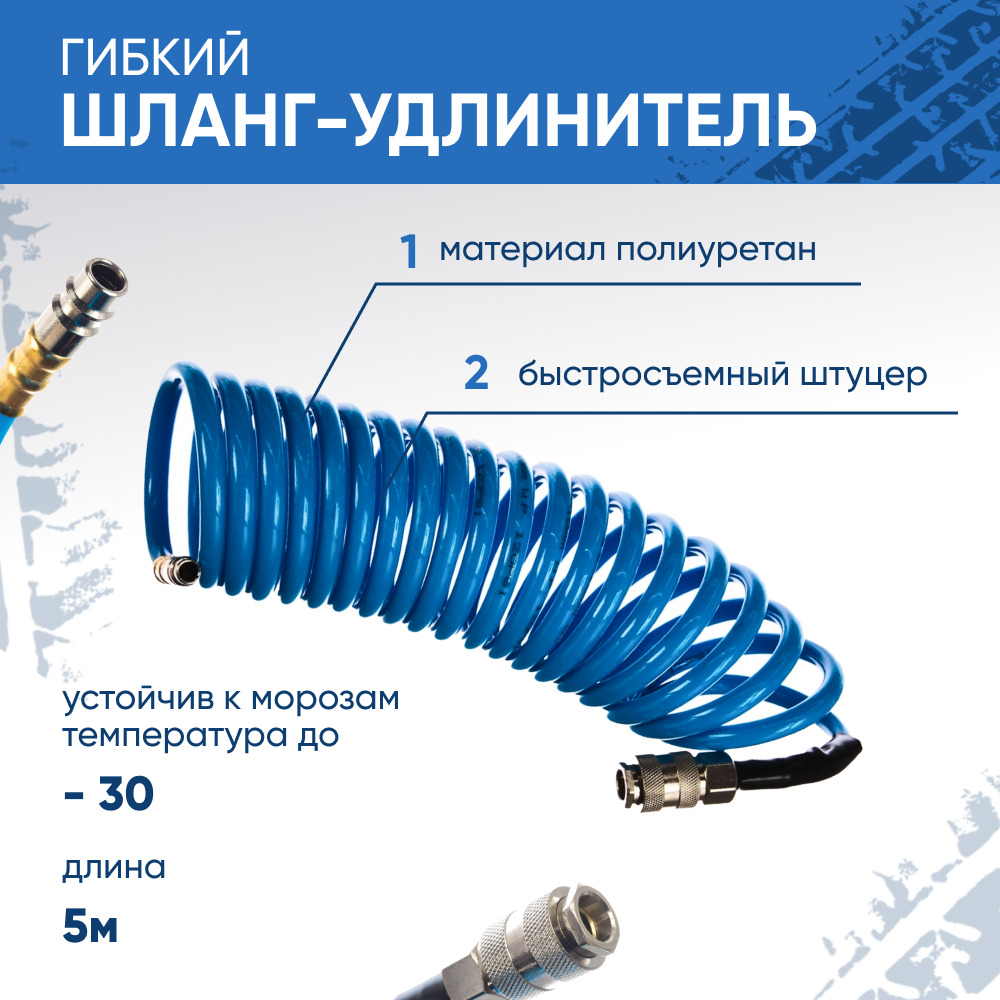 ГИБКИЙ
ШЛАНГ-УДЛИНИТЕЛЬ

1 материал полиуретан

2 быстросъемный штуцер

устойчив к морозам температура до

- 30

длина

5м