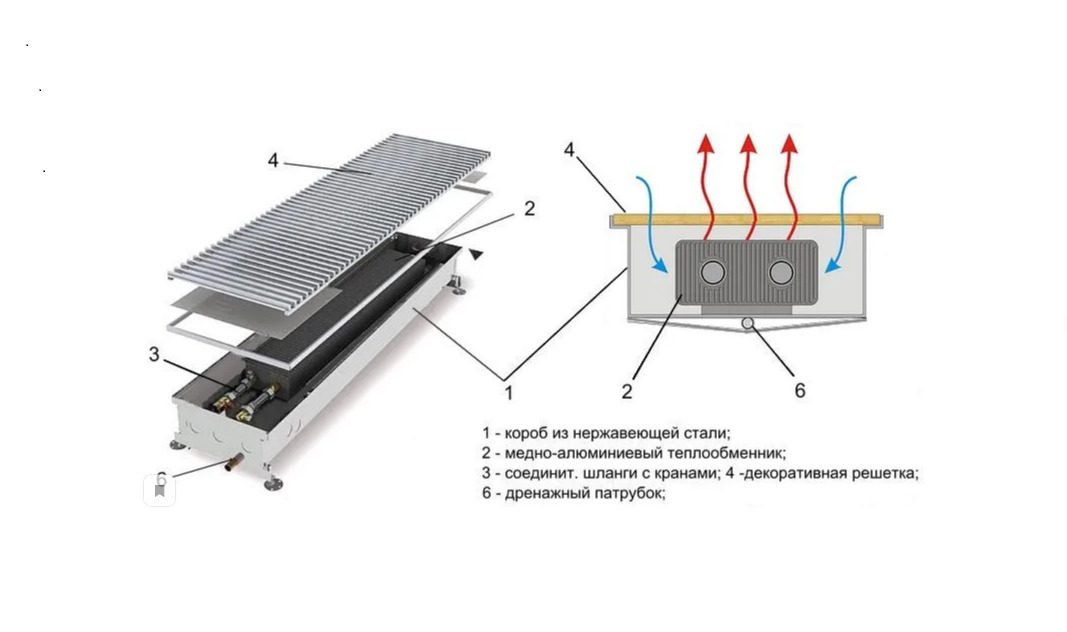 4
2
3
1
6
4
2
6

1 - короб из нержавеющей стали;
2 - медно-алюминиевый теплообменник;
3 - соединит. шланги с кранами; 4 -декоративная решетка;
6 - дренажный патрубок;