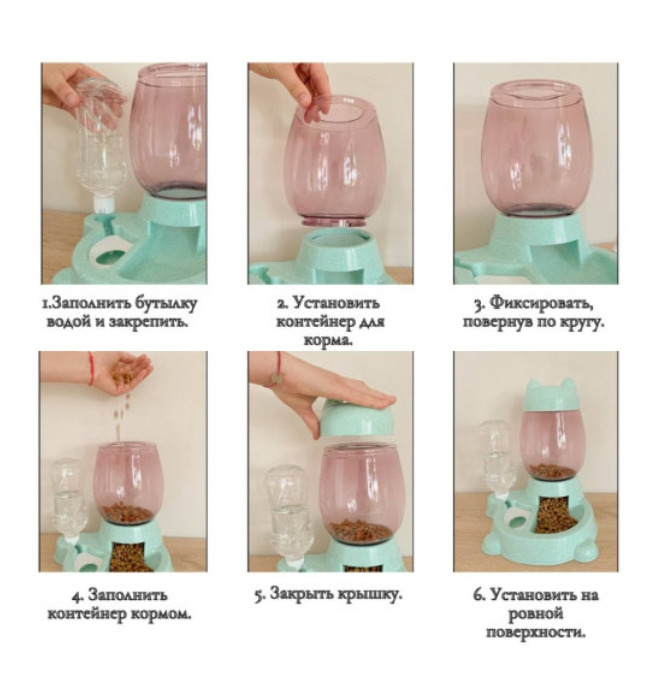 1.Заполнить бутылку водой и закрепить.

2. Установить контейнер для корма.

3. Фиксировать, повернув по кругу.

4. Заполнить контейнер кормом.

5. Закрыть крышку.

6. Установить на ровной поверхности.