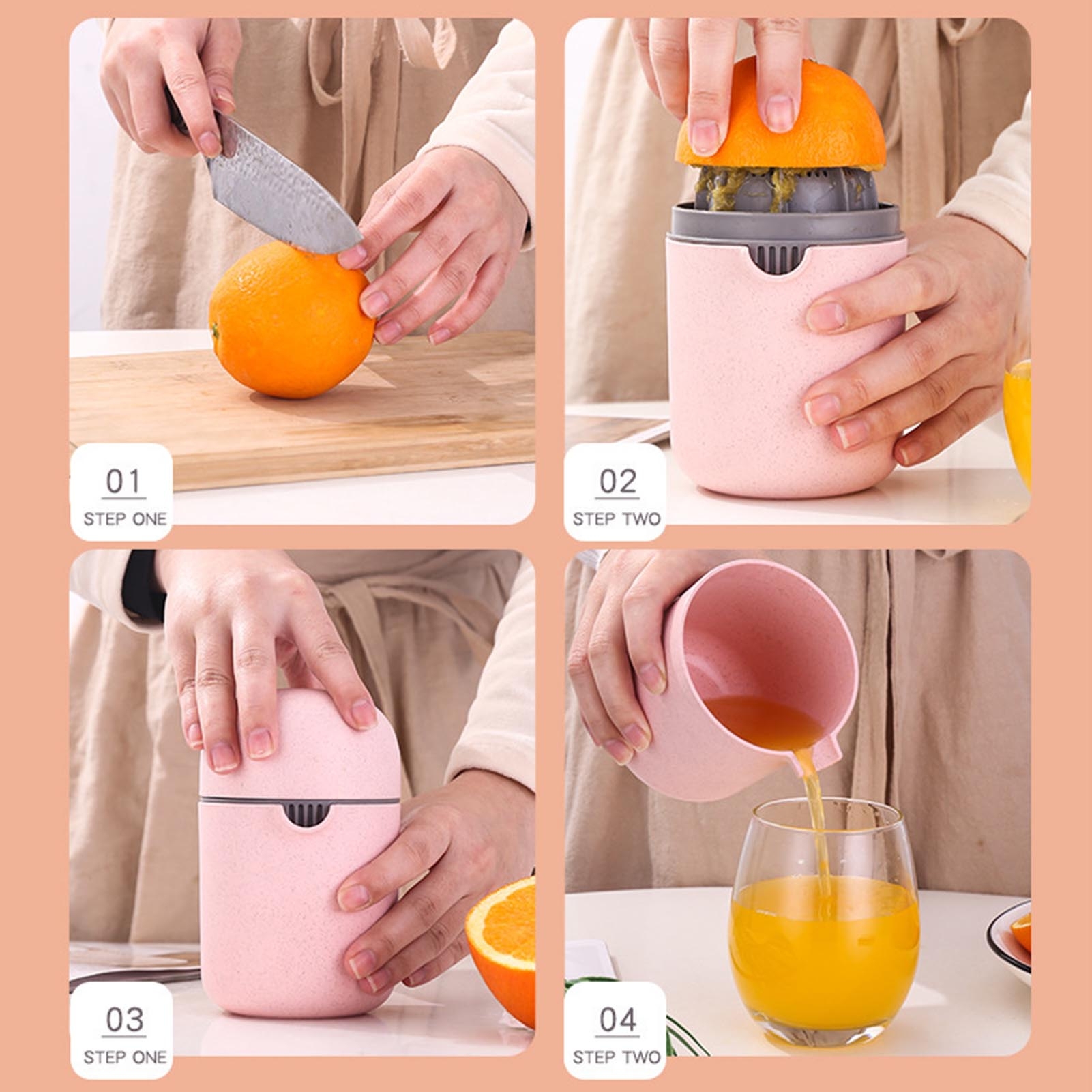 01
STEP ONE

02
STEP TWO

03
STEP ONE

04
STEP TWO