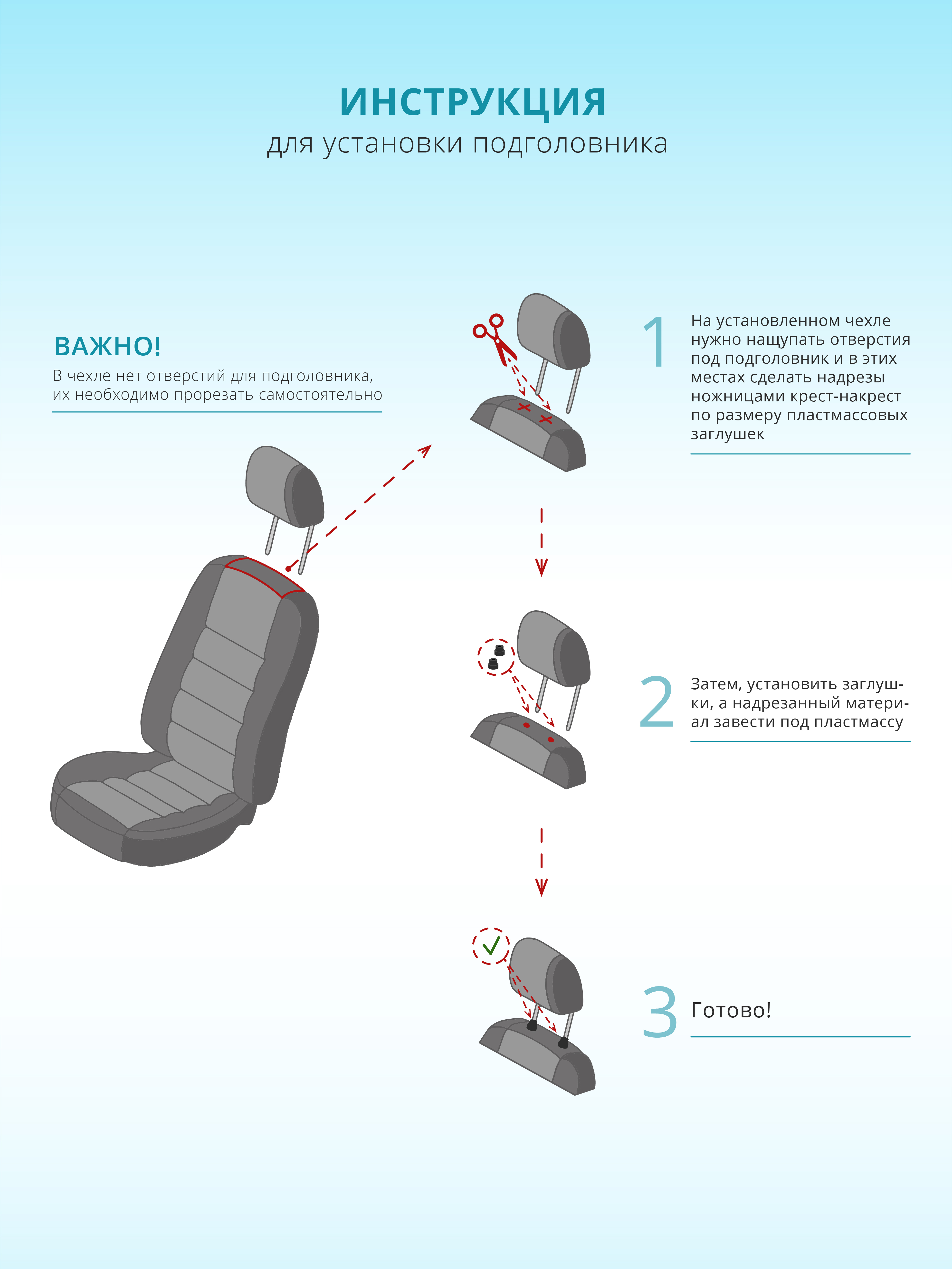 ИНСТРУКЦИЯ
для установки подголовника

ВАЖНО!
В чехле нет отверстий для подголовника, их необходимо прорезать самостоятельно

1
На установленном чехле нужно нащупать отверстия под подголовник и в этих местах сделать надрезы ножницами крест-накрест по размеру пластмассовых заглушек

2
Затем, установить заглушки, а надрезанный материал завести под пластмассу

3
Готово!