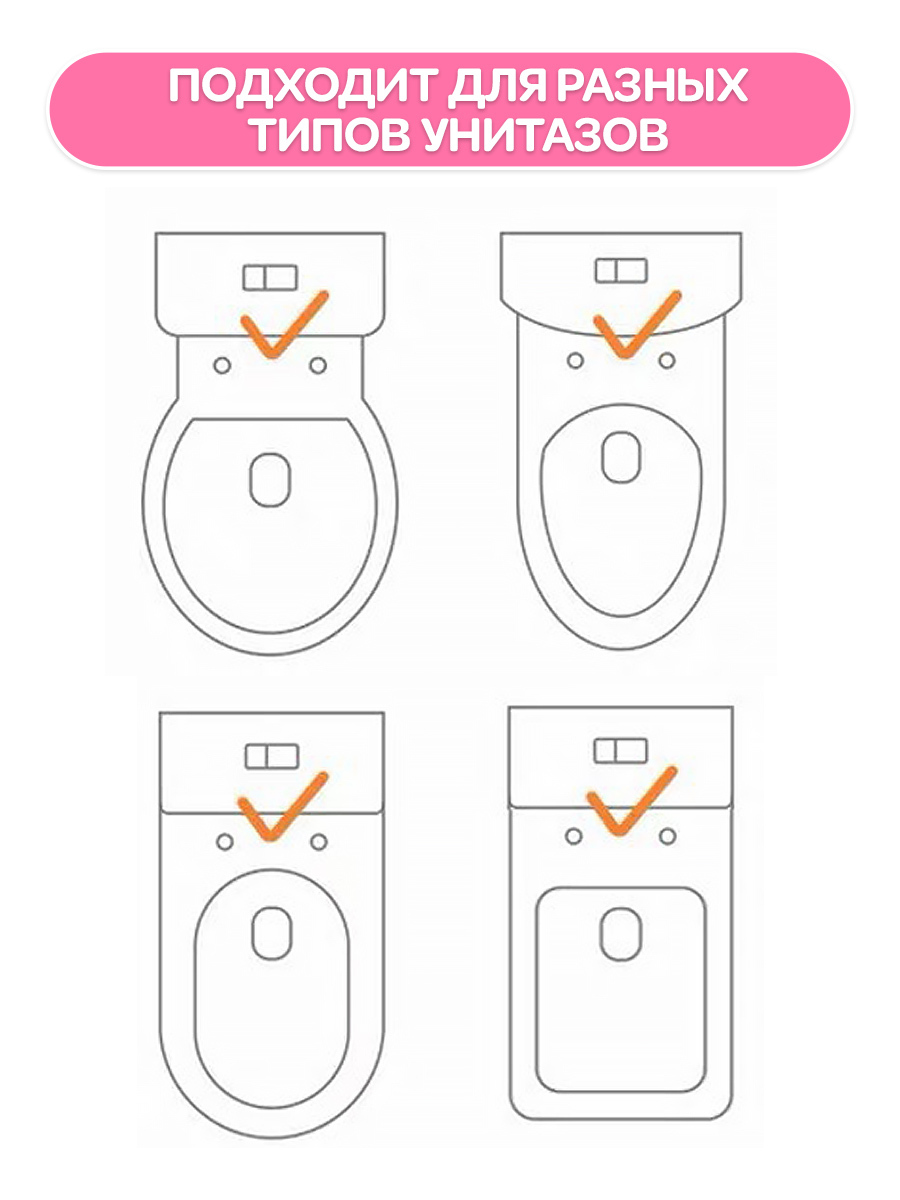 ПОДХОДИТ ДЛЯ РАЗНЫХ ТИПОВ УНИТАЗОВ