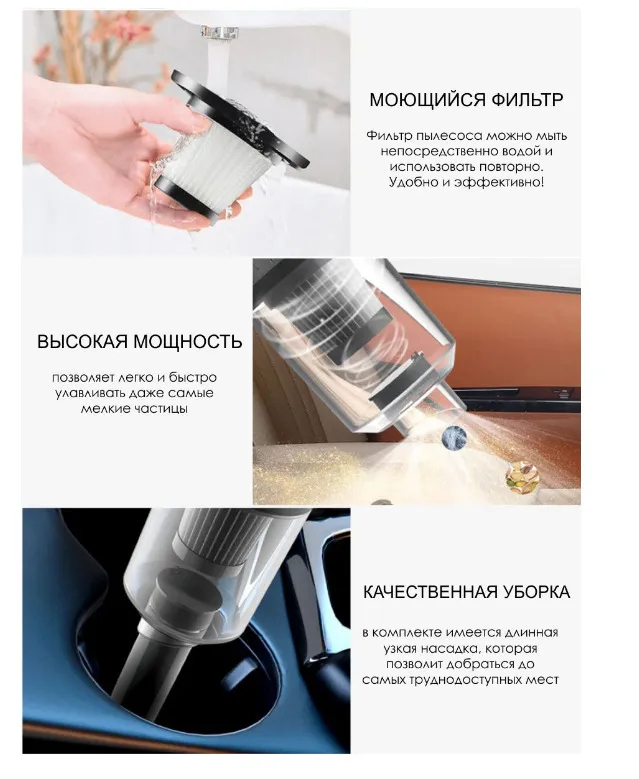 МОЮЩИЙСЯ ФИЛЬТР

Фильтр пылесоса можно мыть непосредственно водой и использовать повторно. Удобно и эффективно!

ВЫСОКАЯ МОЩНОСТЬ

позволяет легко и быстро улавливать даже самые мелкие частицы

КАЧЕСТВЕННАЯ УБОРКА

в комплекте имеется длинная узкая насадка, которая позволит добраться до самых труднодоступных мест