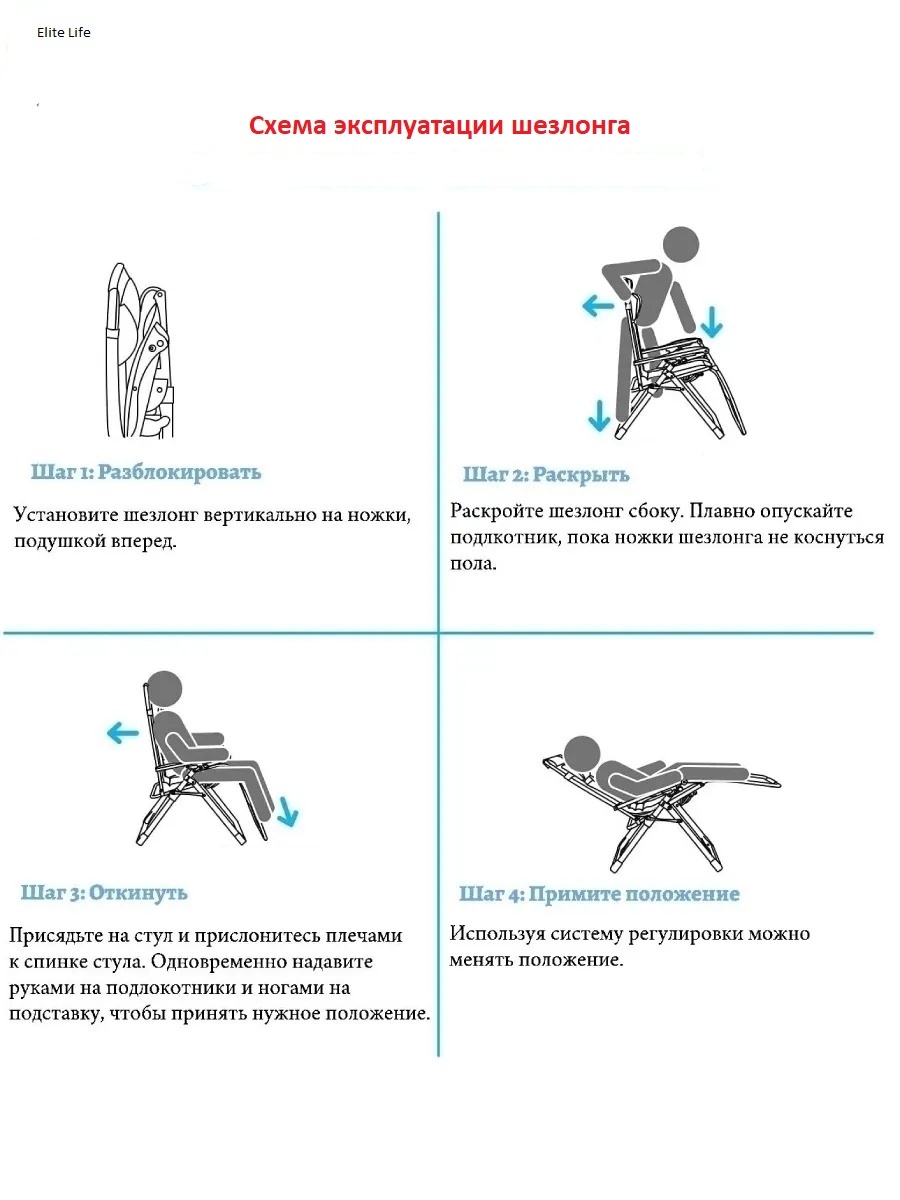 Elite Life

Схема эксплуатации шезлонга

Шаг 1: Разблокировать

Установите шезлонг вертикально на ножки, подушкой вперед.

Шаг 2: Раскрыть

Раскройте шезлонг сбоку. Плавно опускайте подлкотник, пока ножки шезлонга не коснуться пола.

Шаг 3: Откинуть

Присядьте на стул и прислонитесь плечами к спинке стула. Одновременно надавите руками на подлокотники и ногами на подставку, чтобы принять нужное положение.

Шаг 4: Примите положение

Используя систему регулировки можно менять положение.