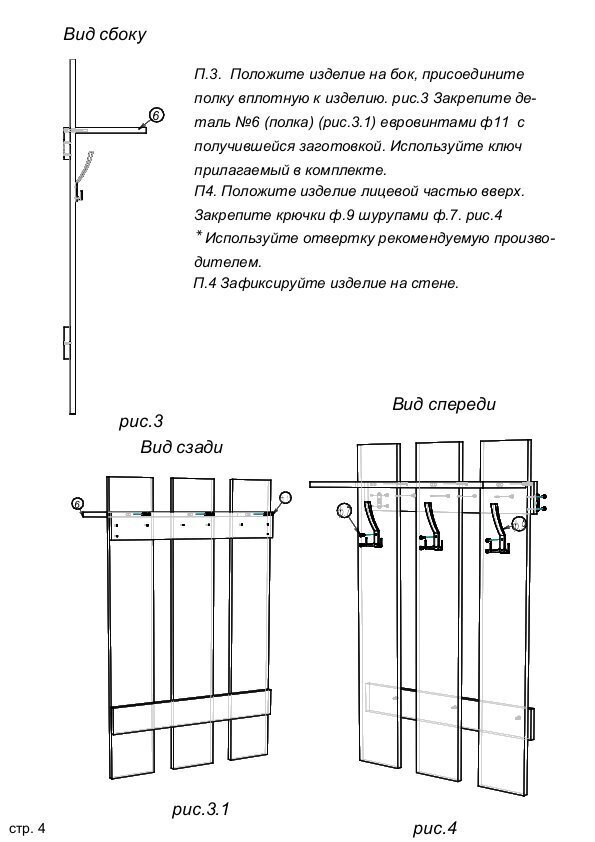 Вид сбоку

П.3. Положите изделие на бок, присоедините полку вплотную к изделию. рис.3 Закрепите деталь №6 (полка) (рис.3.1) евровинтами ф11 с получившейся заготовкой. Используйте ключ прилагаемый в комплекте.
П4. Положите изделие лицевой частью вверх. Закрепите крючки ф.9 шурупами ф.7. рис.4
* Используйте отвертку рекомендуемую производителем.
П.4 Зафиксируйте изделие на стене.

6

рис.3

Вид сзади

6

Вид спереди

рис.3.1

рис.4

стр. 4