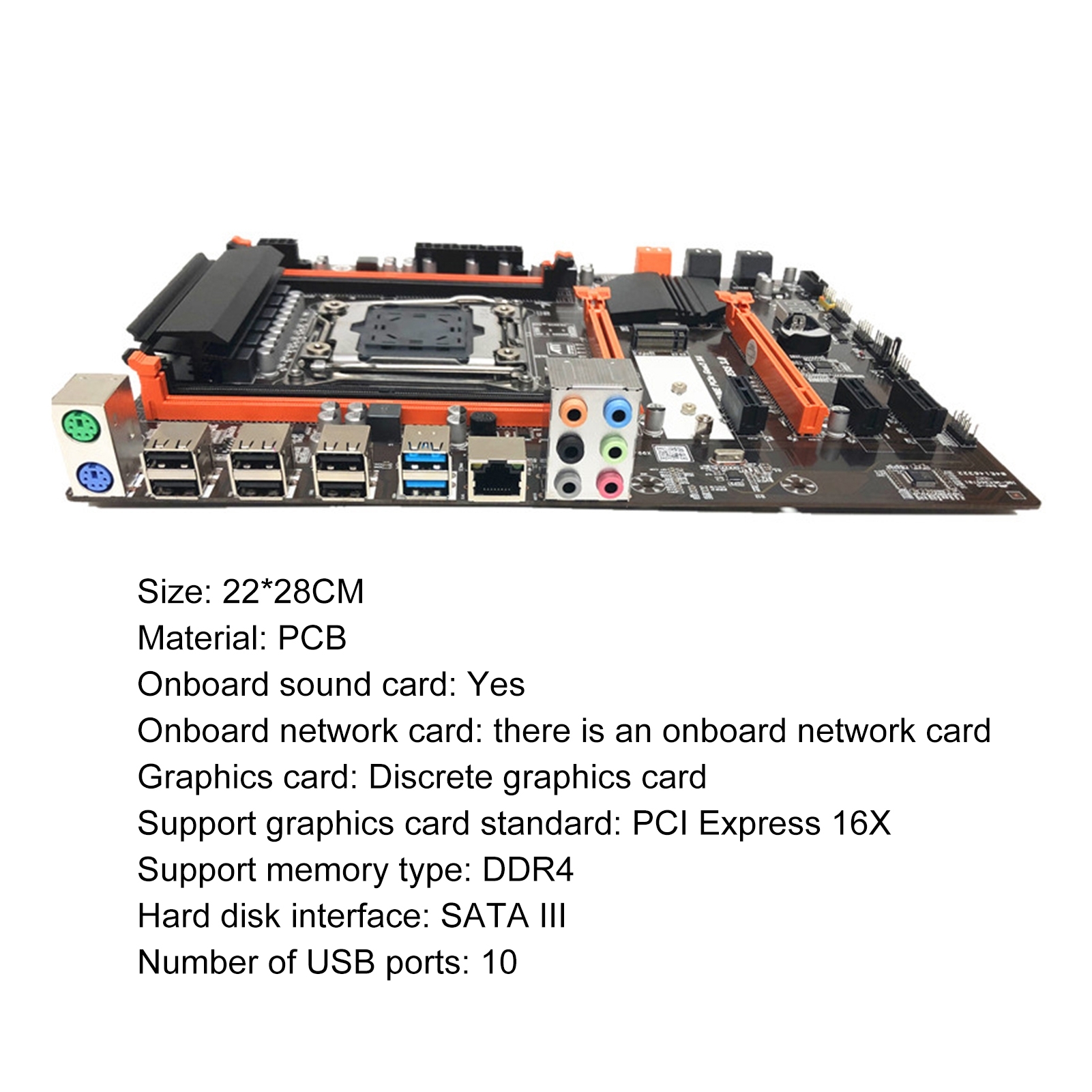 Size: 22*28CM
Material: PCB
Onboard sound card: Yes
Onboard network card: there is an onboard network card
Graphics card: Discrete graphics card
Support graphics card standard: PCI Express 16X
Support memory type: DDR4
Hard disk interface: SATA III
Number of USB ports: 10