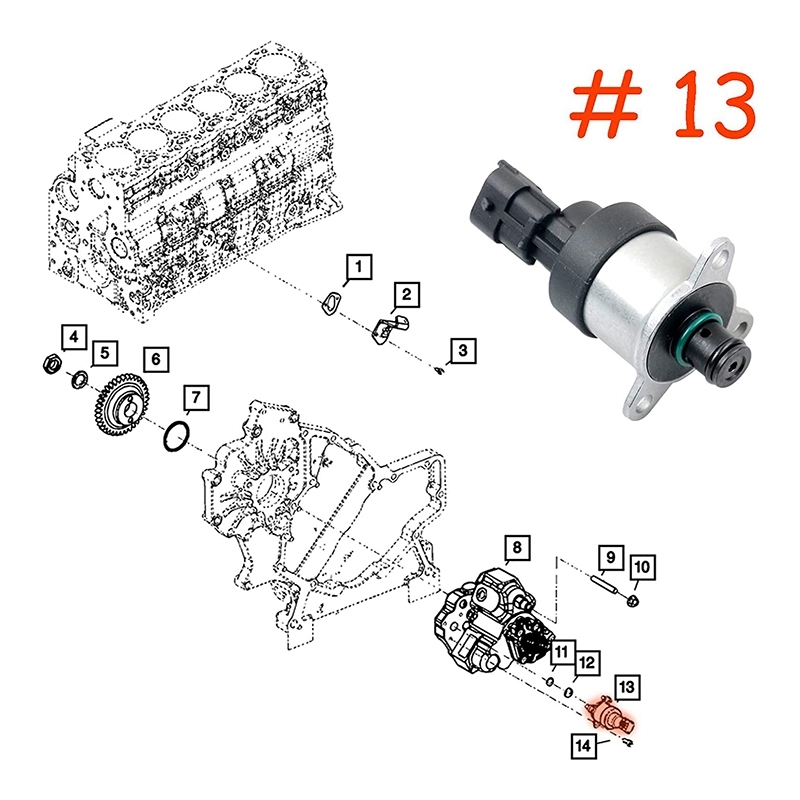 # 13

1
2
3
4
5
6
7
8
9
10
11
12
13
14