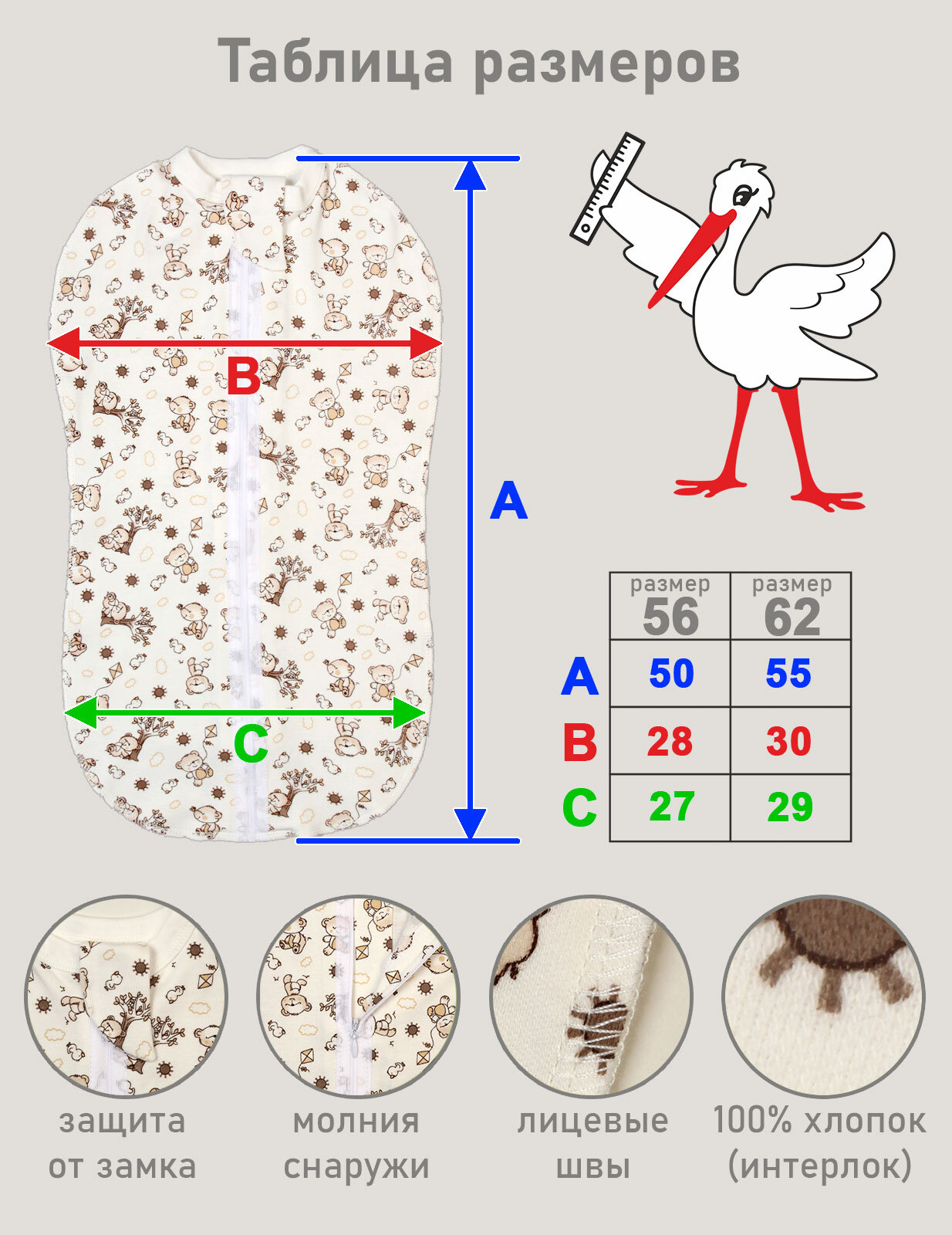 Таблица размеров

B

A

C

| | размер 56 | размер 62 |
|---|---|---|
| A | 50 | 55 |
| B | 28 | 30 |
| C | 27 | 29 |

защита от замка

молния снаружи

лицевые швы

100% хлопок (интерлок)