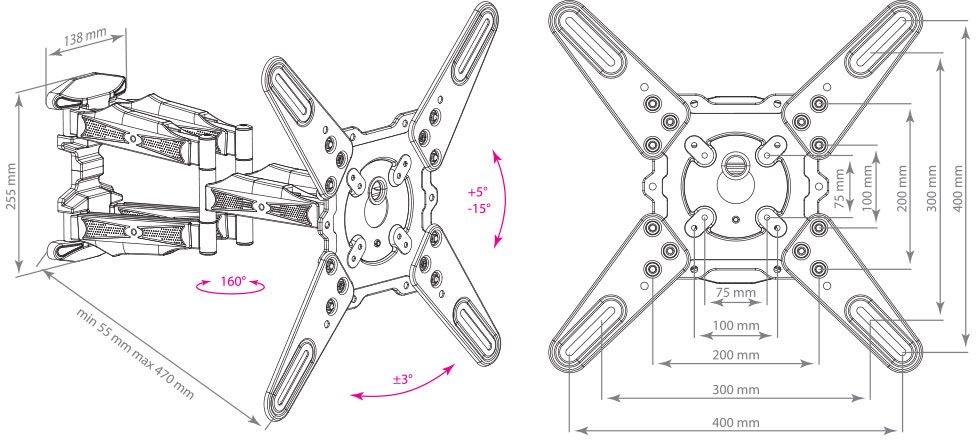 138 mm
255 mm
min 55 mm max 470 mm
160°
+5°
-15°
±3°
75 mm
100 mm
200 mm
300 mm
400 mm
75 mm
100 mm
200 mm
300 mm
400 mm