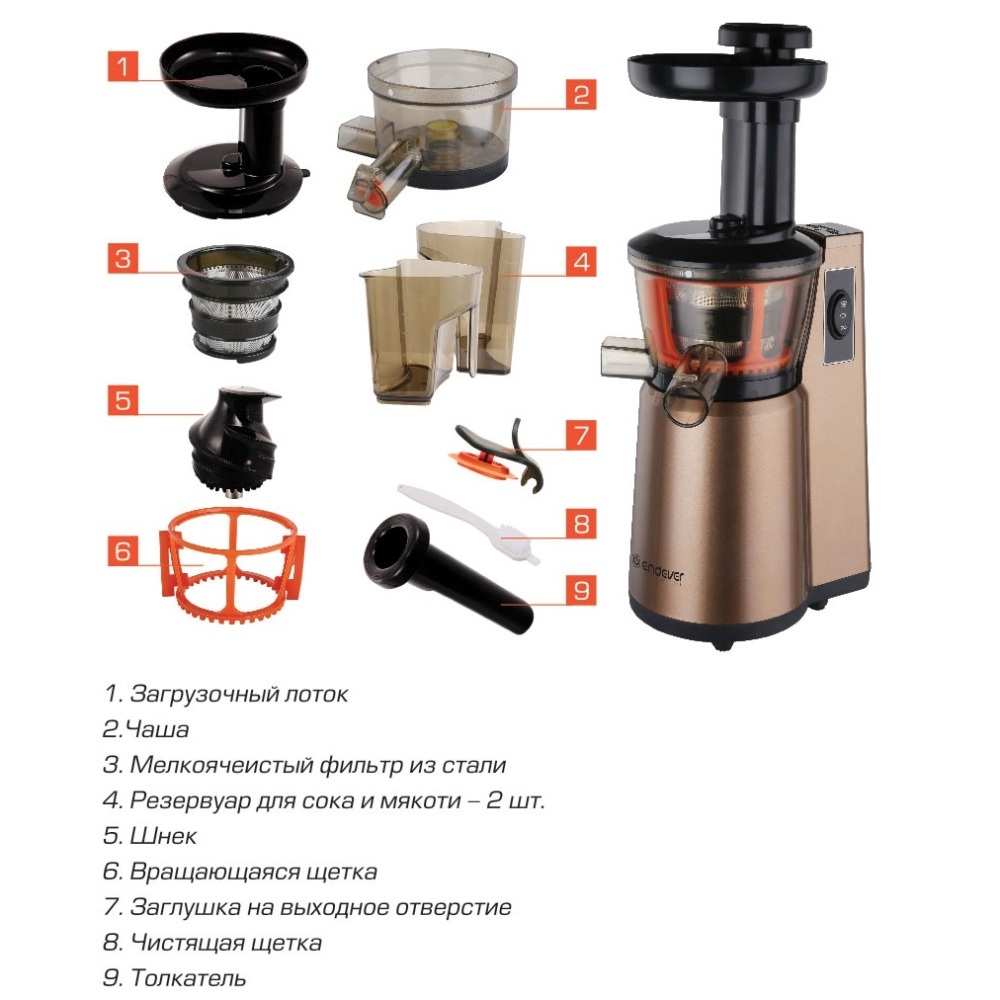 1

2

3

4

5

6

7

8

9

endever

1. Загрузочный лоток
2.Чаша
3. Мелкоячеистый фильтр из стали
4. Резервуар для сока и мякоти – 2 шт.
5. Шнек
6. Вращающаяся щетка
7. Заглушка на выходное отверстие
8. Чистящая щетка
9. Толкатель