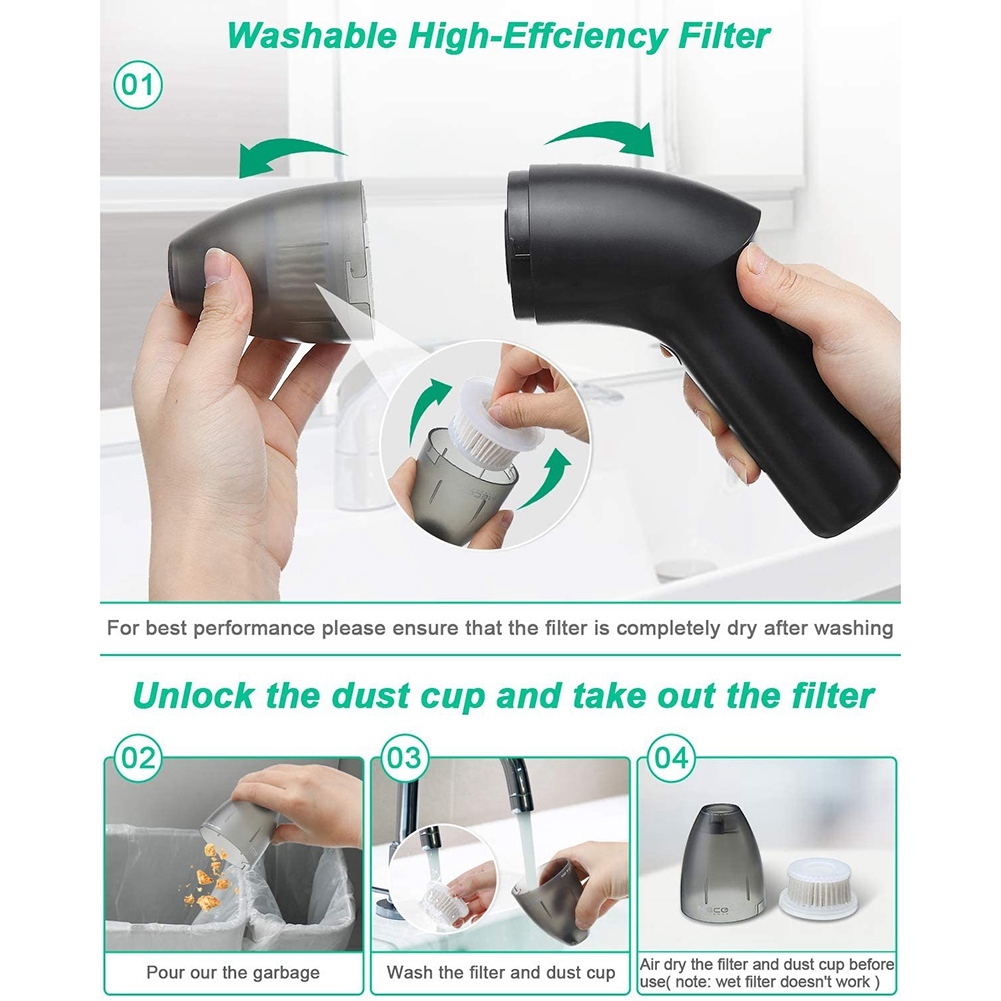 Washable High-Effciency Filter

01

For best performance please ensure that the filter is completely dry after washing

Unlock the dust cup and take out the filter

02

Pour our the garbage

03

Wash the filter and dust cup

04

Air dry the filter and dust cup before use( note: wet filter doesn't work )