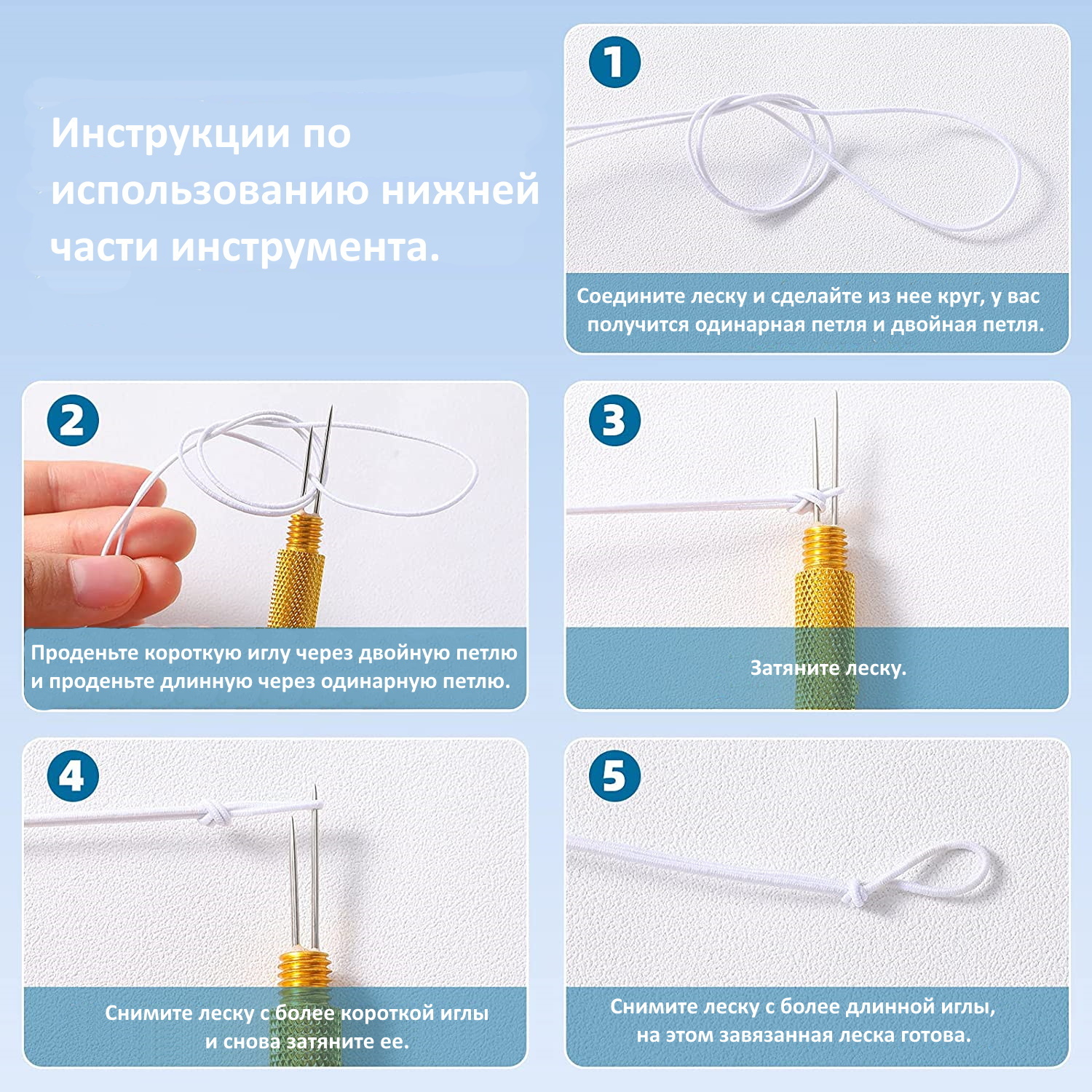 Инструкции по использованию нижней части инструмента.

1

Соедините леску и сделайте из нее круг, у вас получится одинарная петля и двойная петля.

2

Проденьте короткую иглу через двойную петлю и проденьте длинную через одинарную петлю.

3

Затяните леску.

4

Снимите леску с более короткой иглы и снова затяните ее.

5

Снимите леску с более длинной иглы, на этом завязанная леска готова.