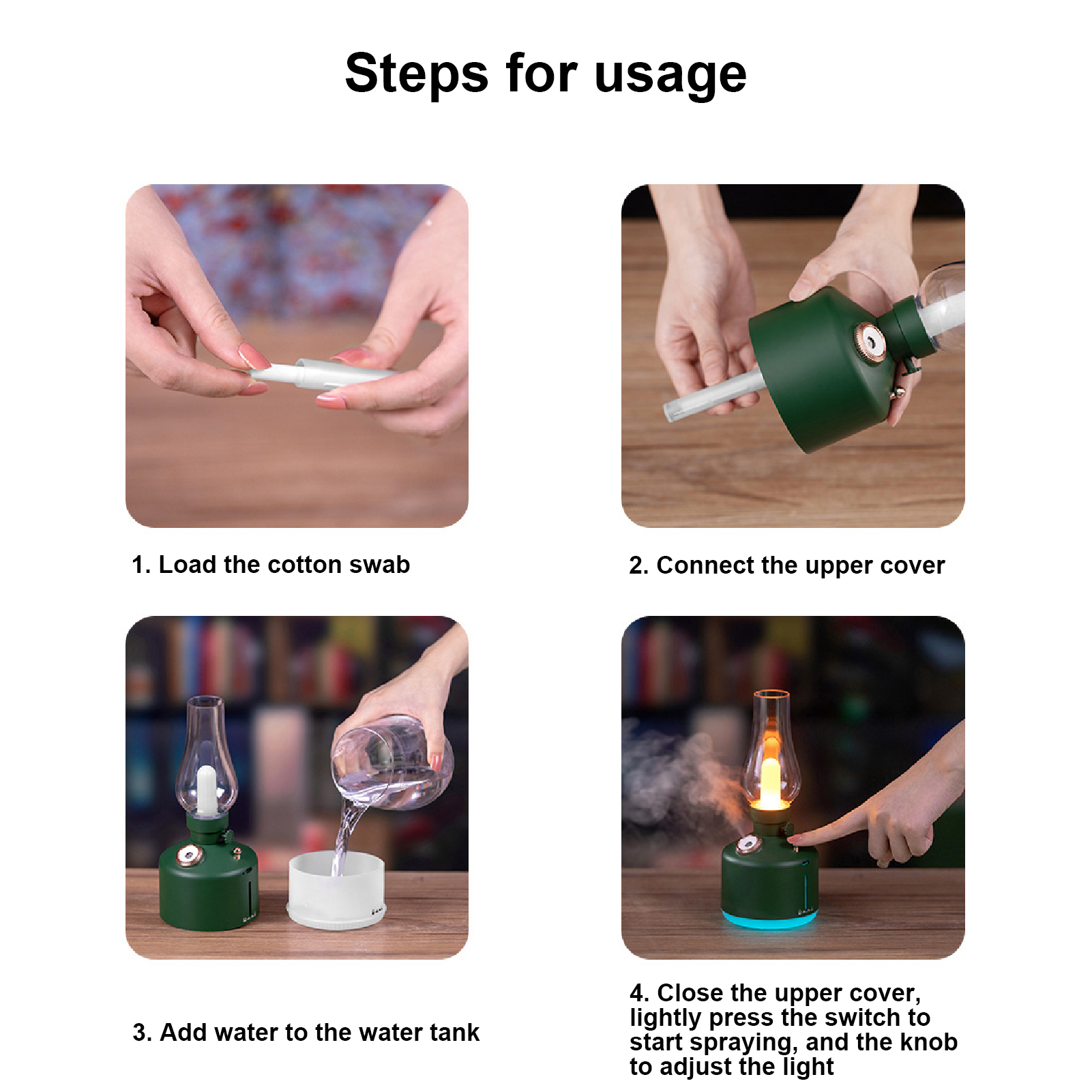 Steps for usage

1. Load the cotton swab

2. Connect the upper cover

3. Add water to the water tank

4. Close the upper cover, lightly press the switch to start spraying, and the knob to adjust the light