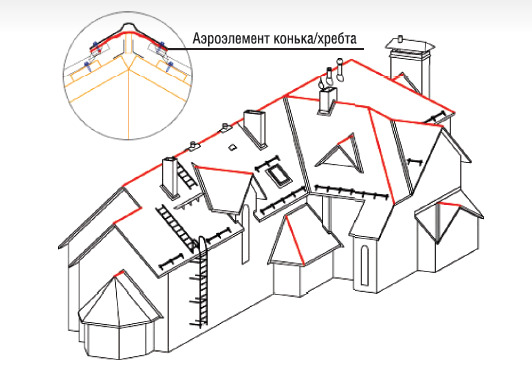 Аэроэлемент конька/хребта