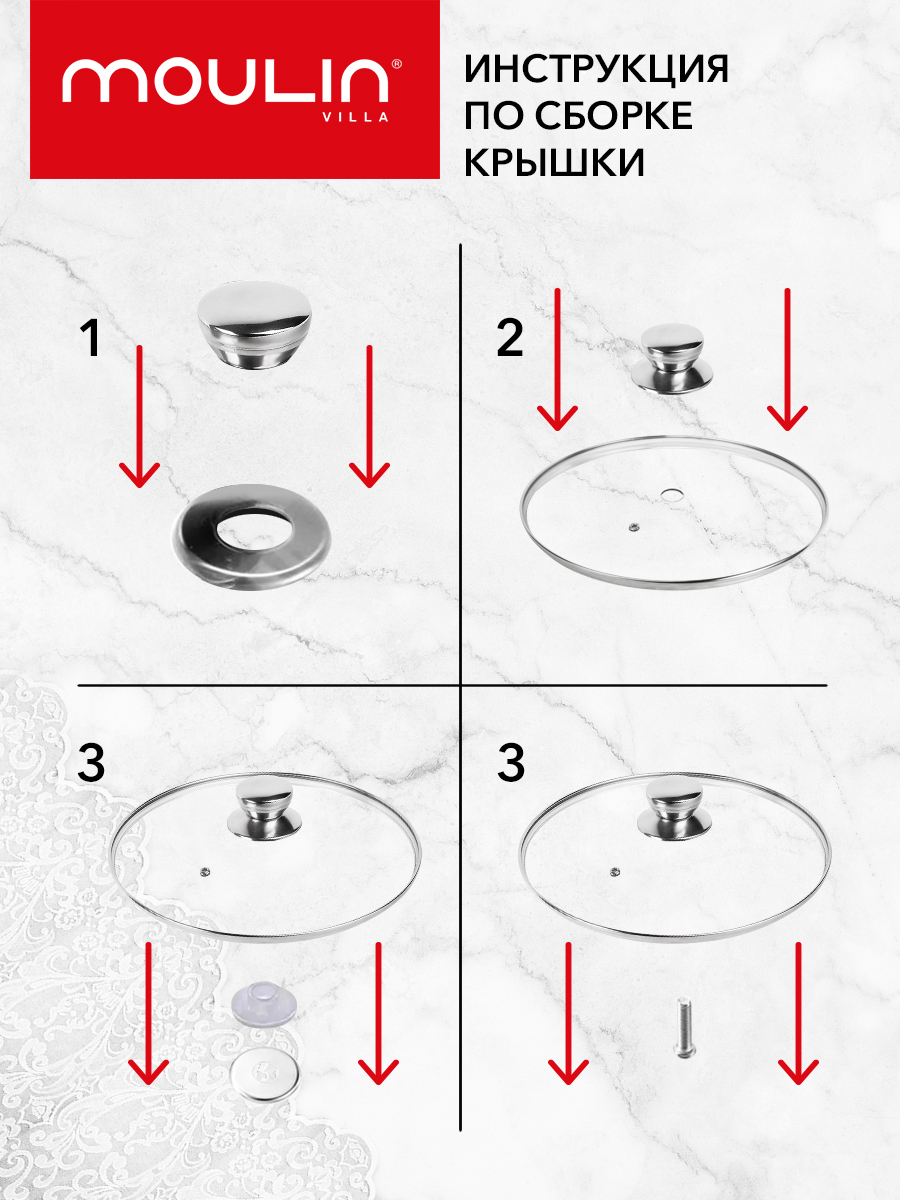 MOULIN®
VILLA

ИНСТРУКЦИЯ ПО СБОРКЕ КРЫШКИ

1

2

3

3