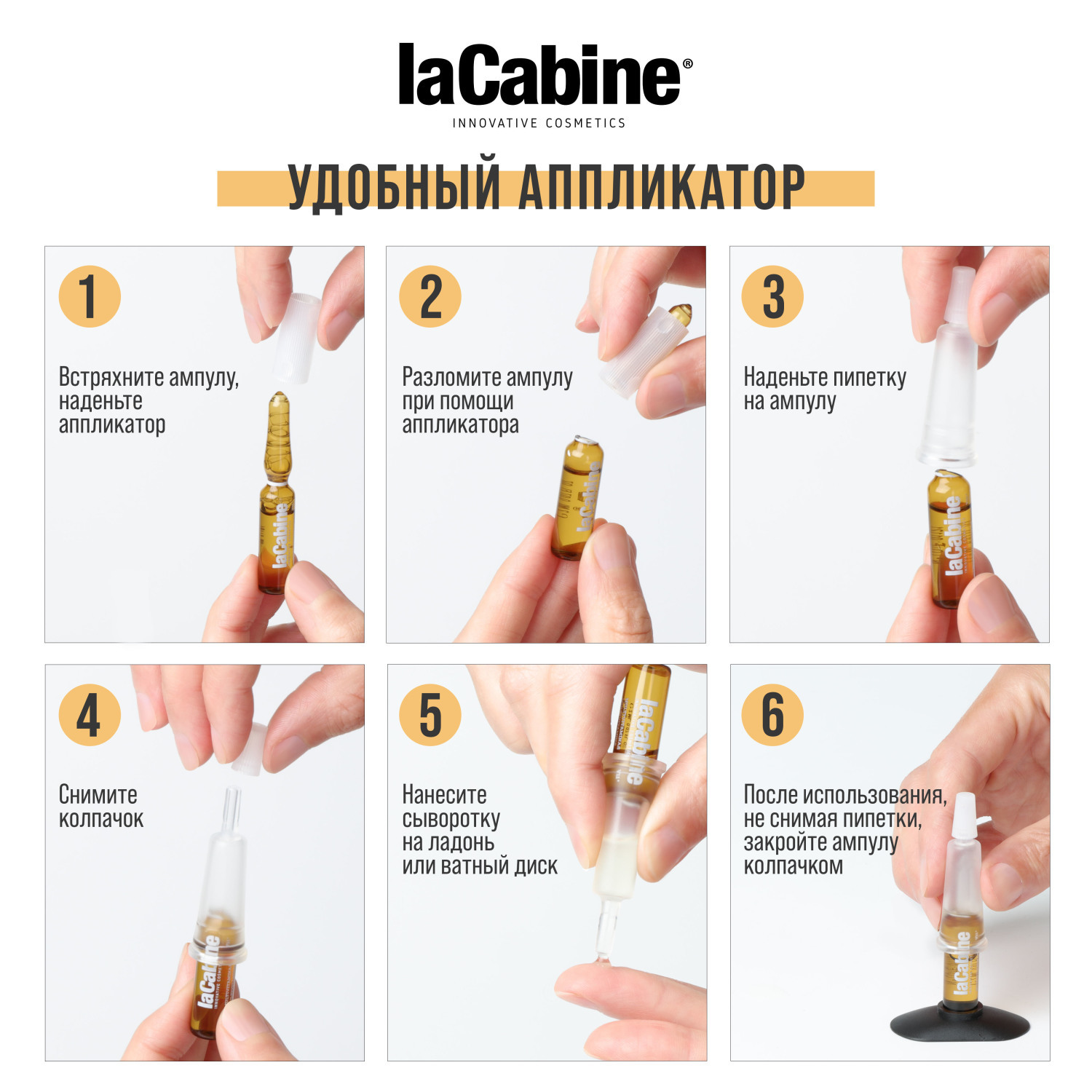 laCabine®
INNOVATIVE COSMETICS

УДОБНЫЙ АППЛИКАТОР

1
Встряхните ампулу, наденьте аппликатор

laCabine

2
Разломите ампулу при помощи аппликатора

laCabine

3
Наденьте пипетку на ампулу

laCabine

4
Снимите колпачок

laCabine

5
Нанесите сыворотку на ладонь или ватный диск

laCabine

6
После использования, не снимая пипетки, закройте ампулу колпачком

laCabine