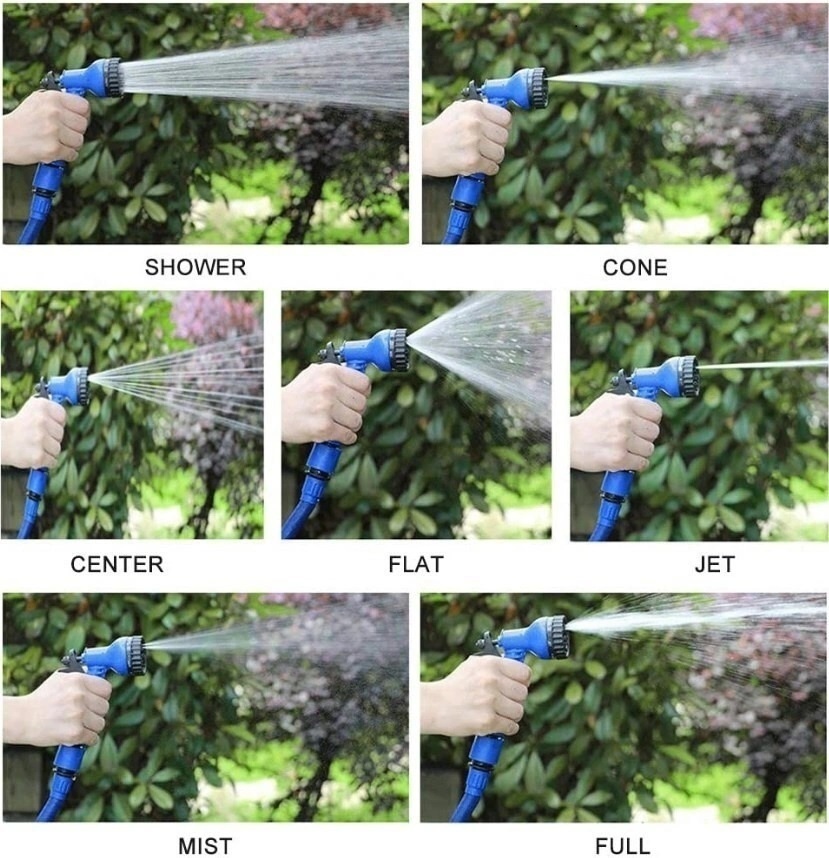 SHOWER

CONE

CENTER

FLAT

JET

MIST

FULL