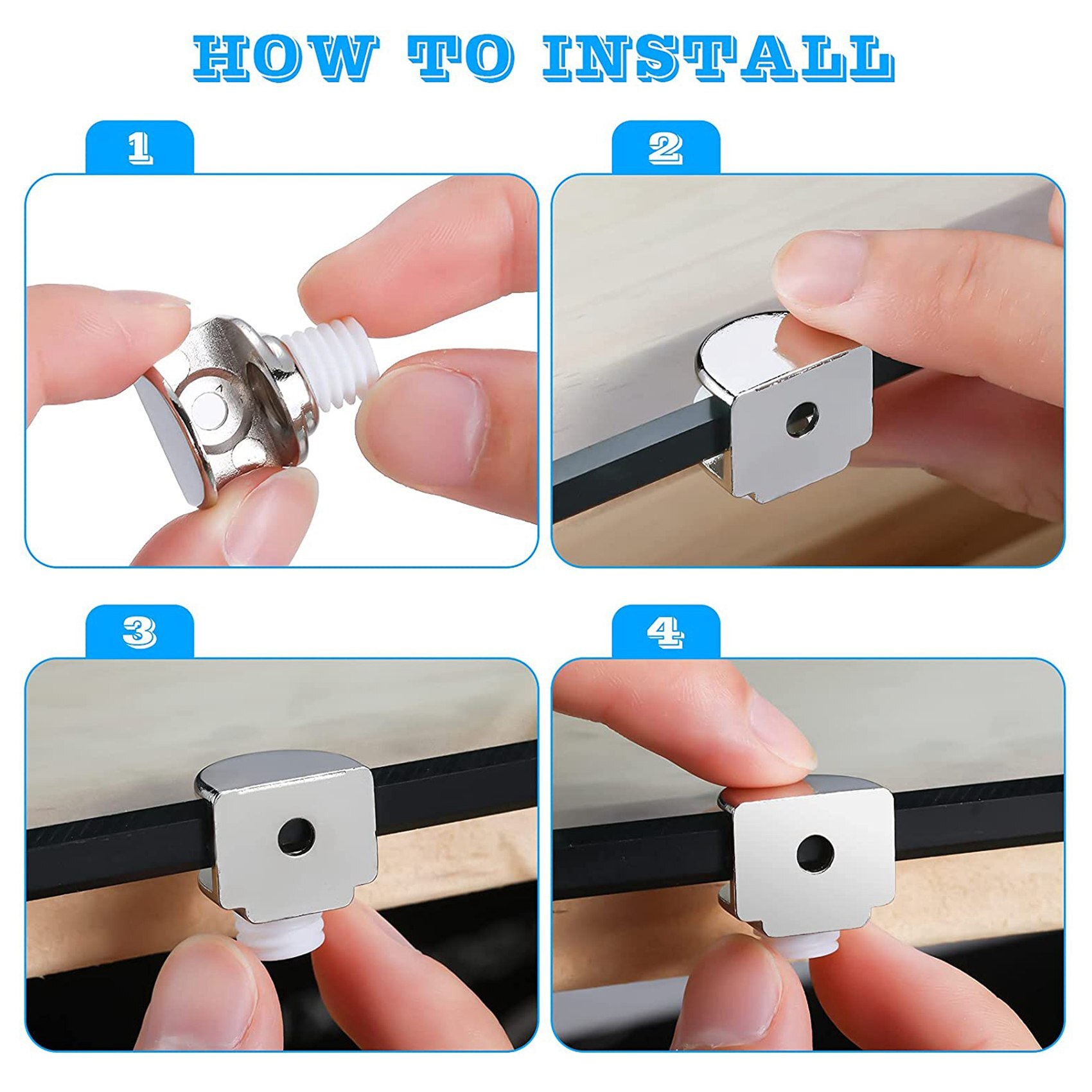 HOW TO INSTALL

1

2

3

4