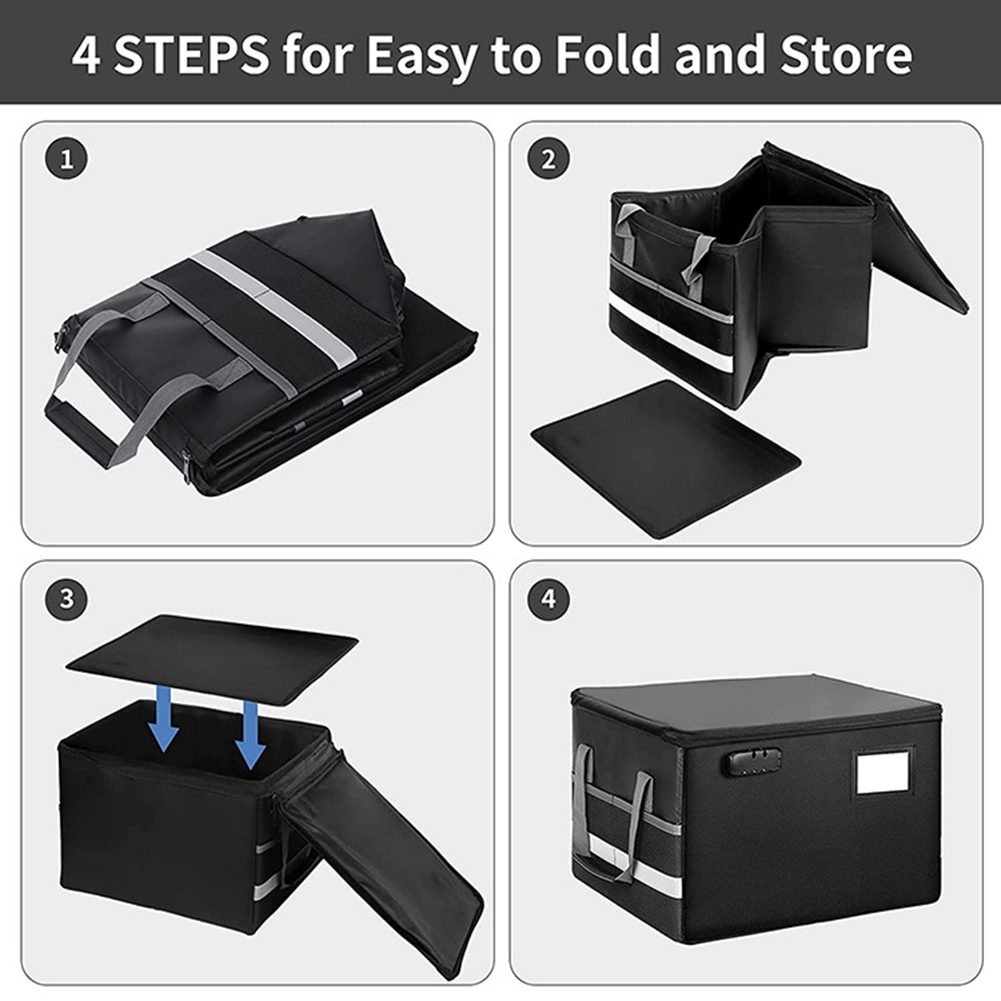 4 STEPS for Easy to Fold and Store

1

2

3

4