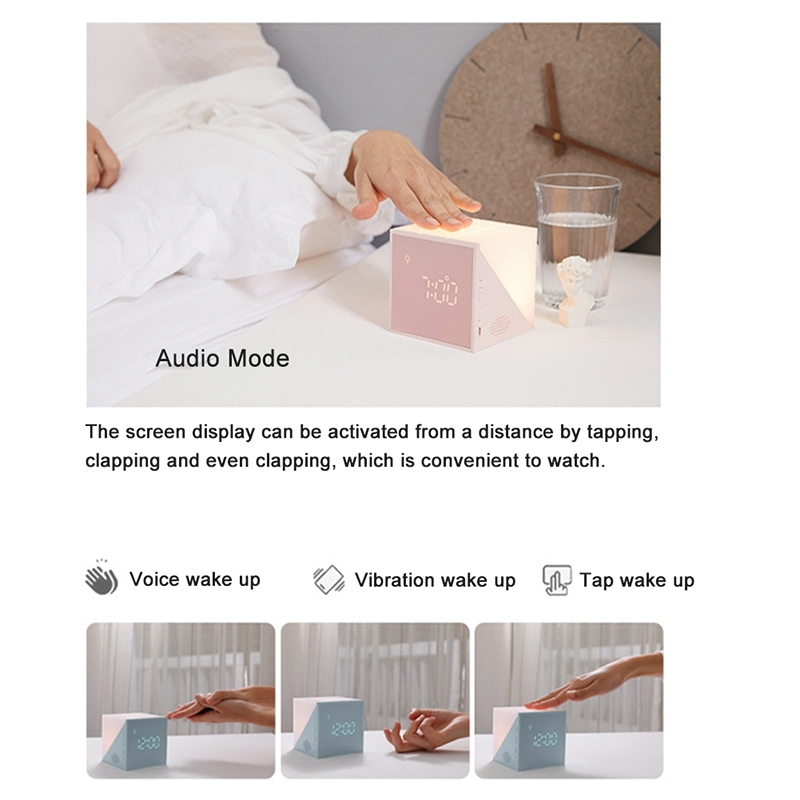 7:00

Audio Mode

The screen display can be activated from a distance by tapping, clapping and even clapping, which is convenient to watch.

Voice wake up

Vibration wake up

Tap wake up

12:00

12:00

12:00