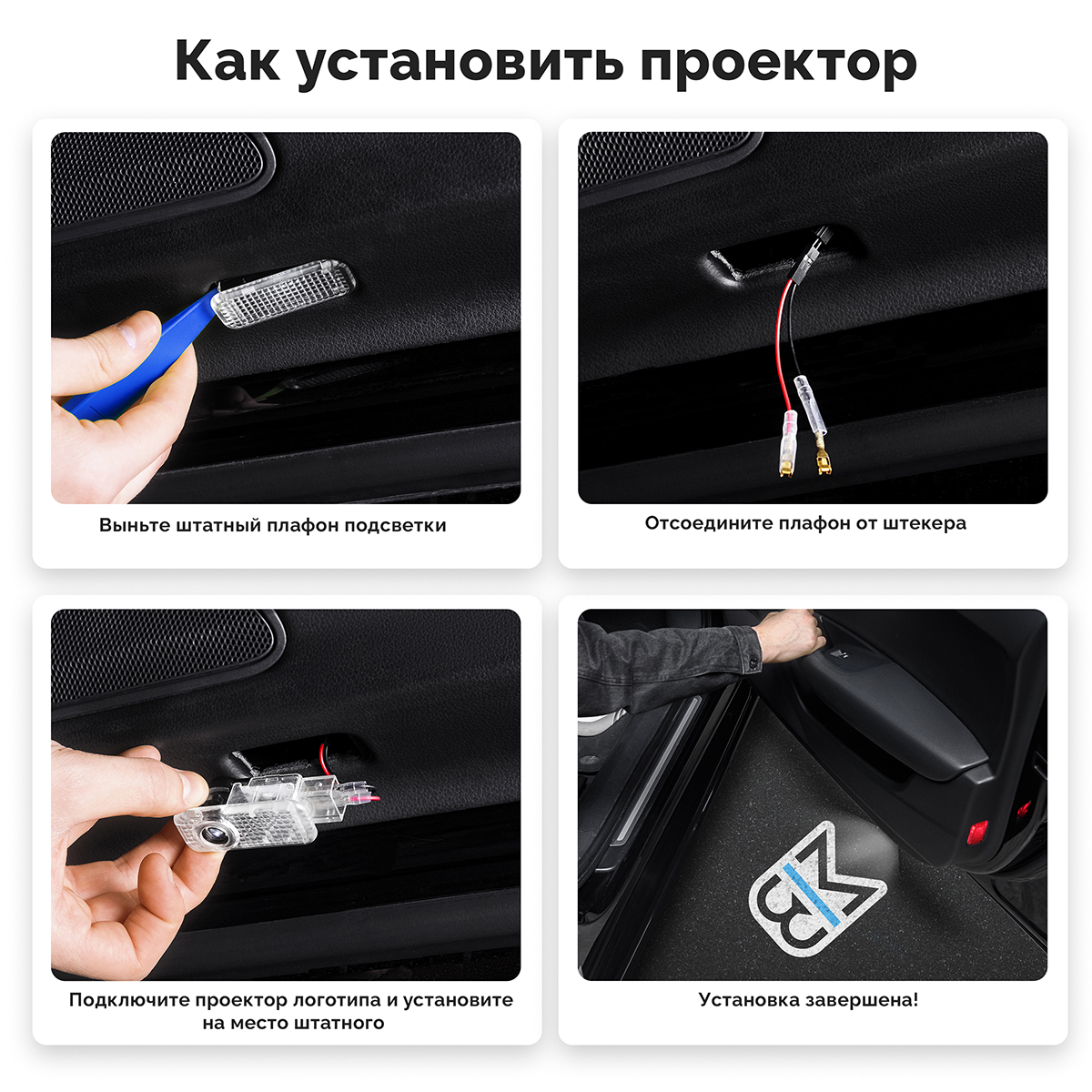 Как установить проектор

Выньте штатный плафон подсветки

Отсоедините плафон от штекера

Подключите проектор логотипа и установите на место штатного

Установка завершена!