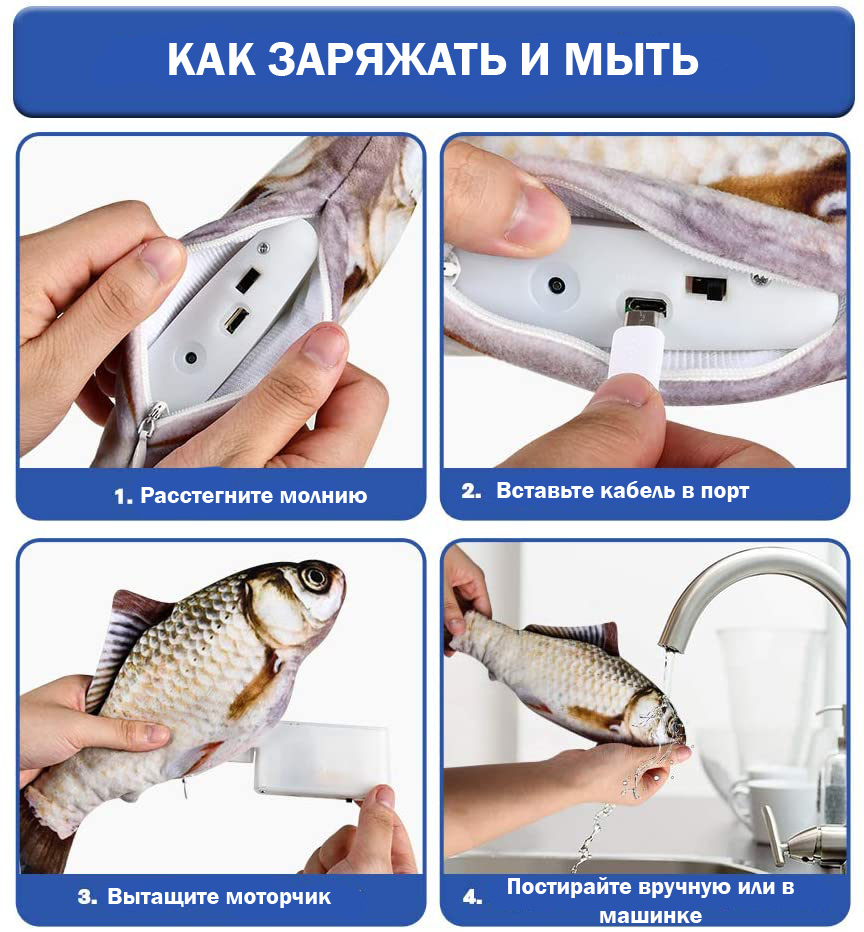 КАК ЗАРЯЖАТЬ И МЫТЬ

1. Расстегните молнию

2. Вставьте кабель в порт

3. Вытащите моторчик

4. Постирайте вручную или в машинке