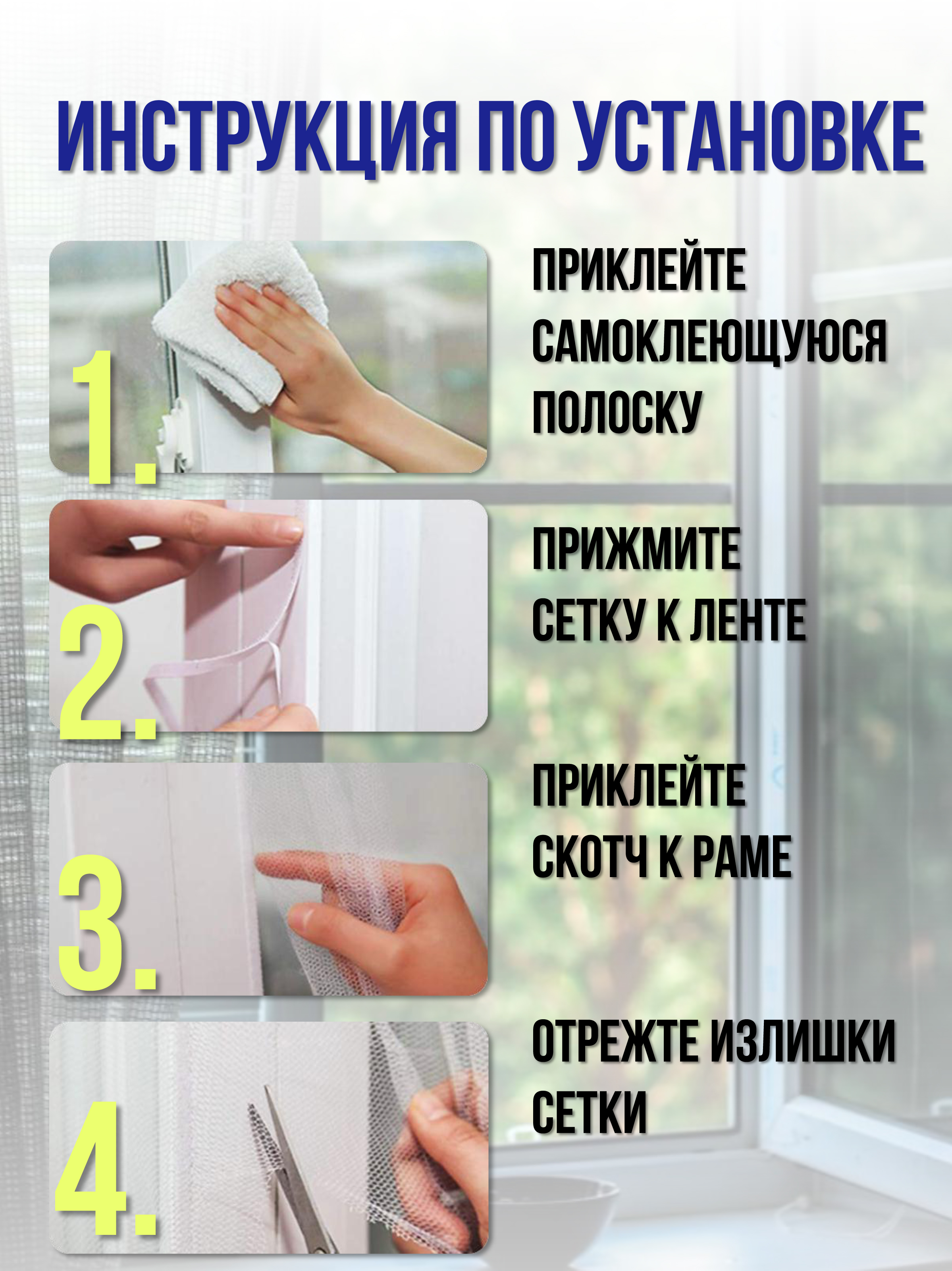 ИНСТРУКЦИЯ ПО УСТАНОВКЕ

1.

ПРИКЛЕЙТЕ САМОКЛЕЮЩУЮСЯ ПОЛОСКУ

2.

ПРИЖМИТЕ СЕТКУ К ЛЕНТЕ

3.

ПРИКЛЕЙТЕ СКОТЧ К РАМЕ

4.

ОТРЕЖТЕ ИЗЛИШКИ СЕТКИ