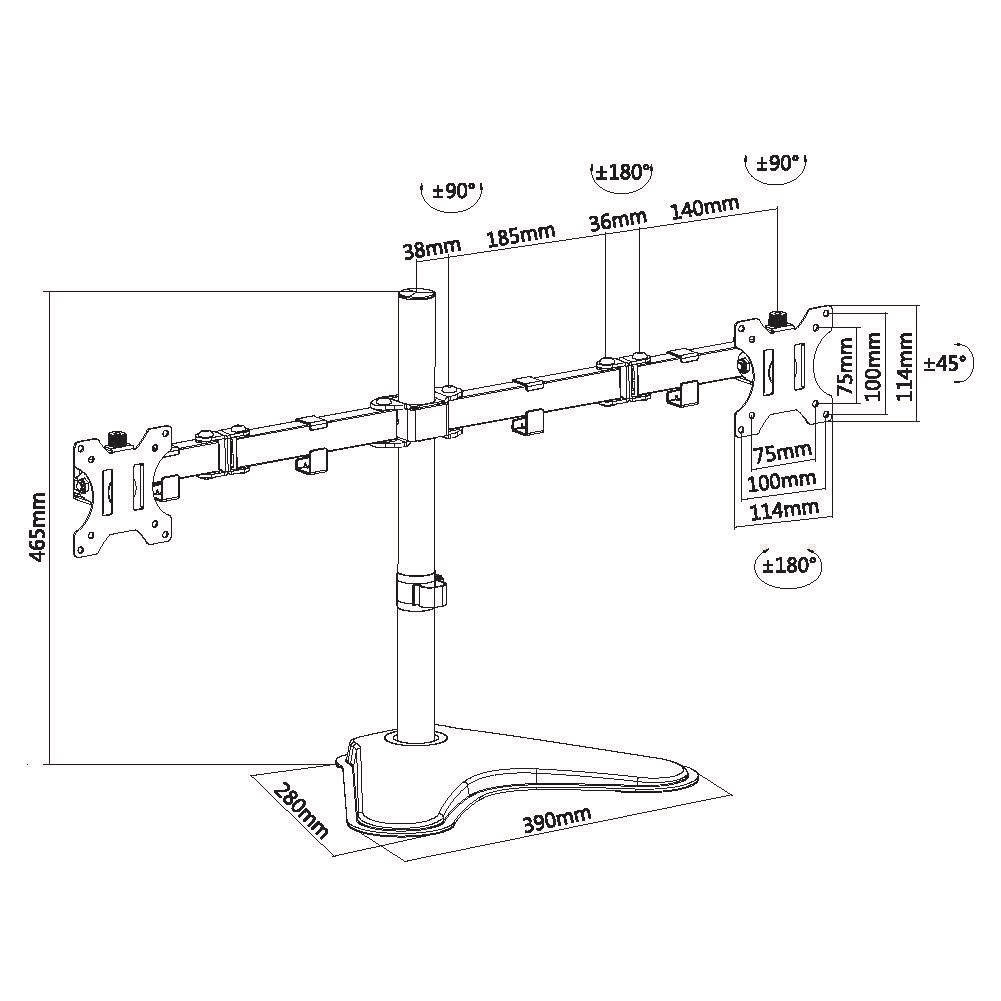 ±90°
±180°
±90°
38mm
185mm
36mm
140mm
75mm
100mm
114mm
±45°
75mm
100mm
114mm
±180°
465mm
280mm
390mm