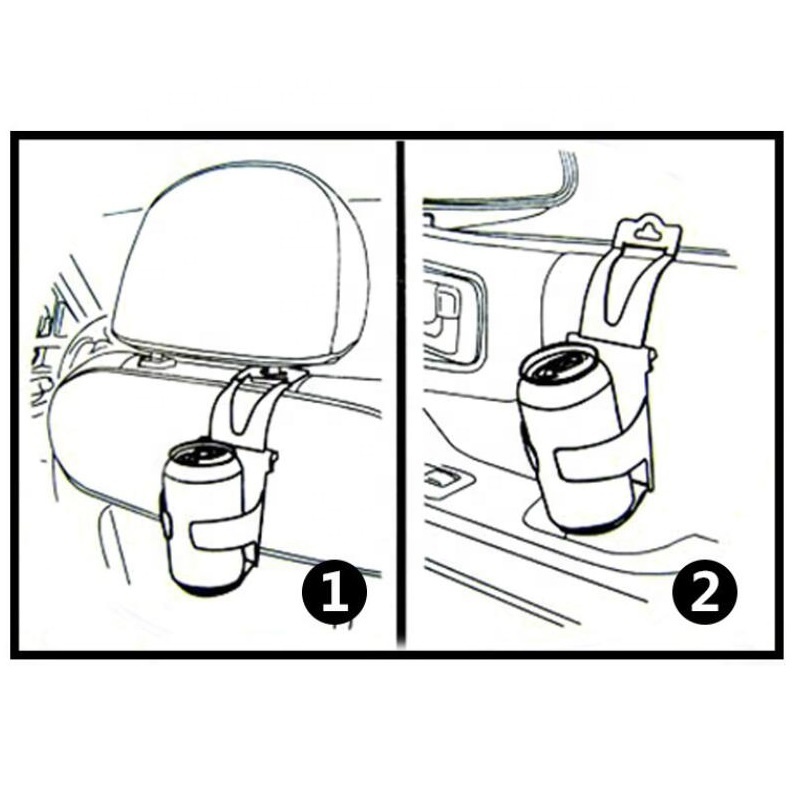 1

2