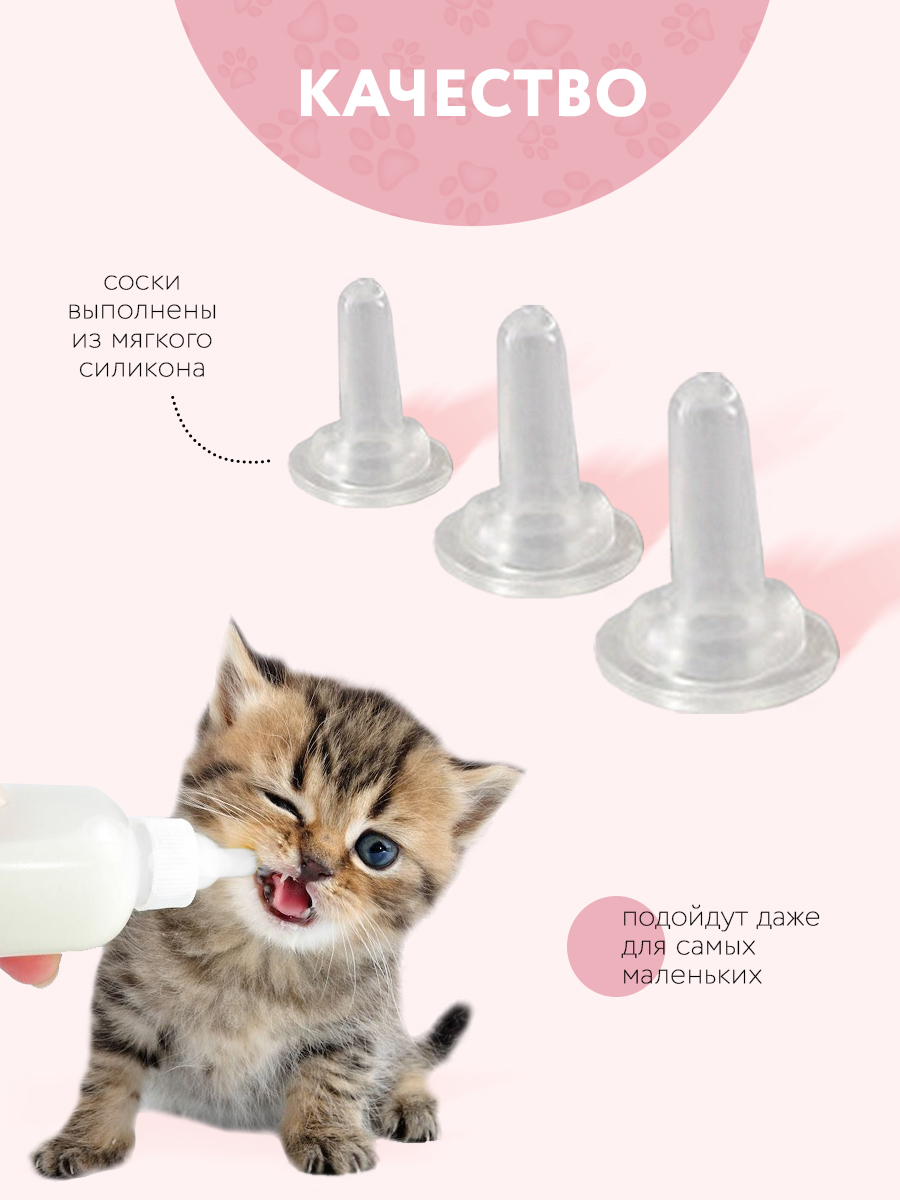 КАЧЕСТВО

соски выполнены из мягкого силикона

подойдут даже для самых маленьких