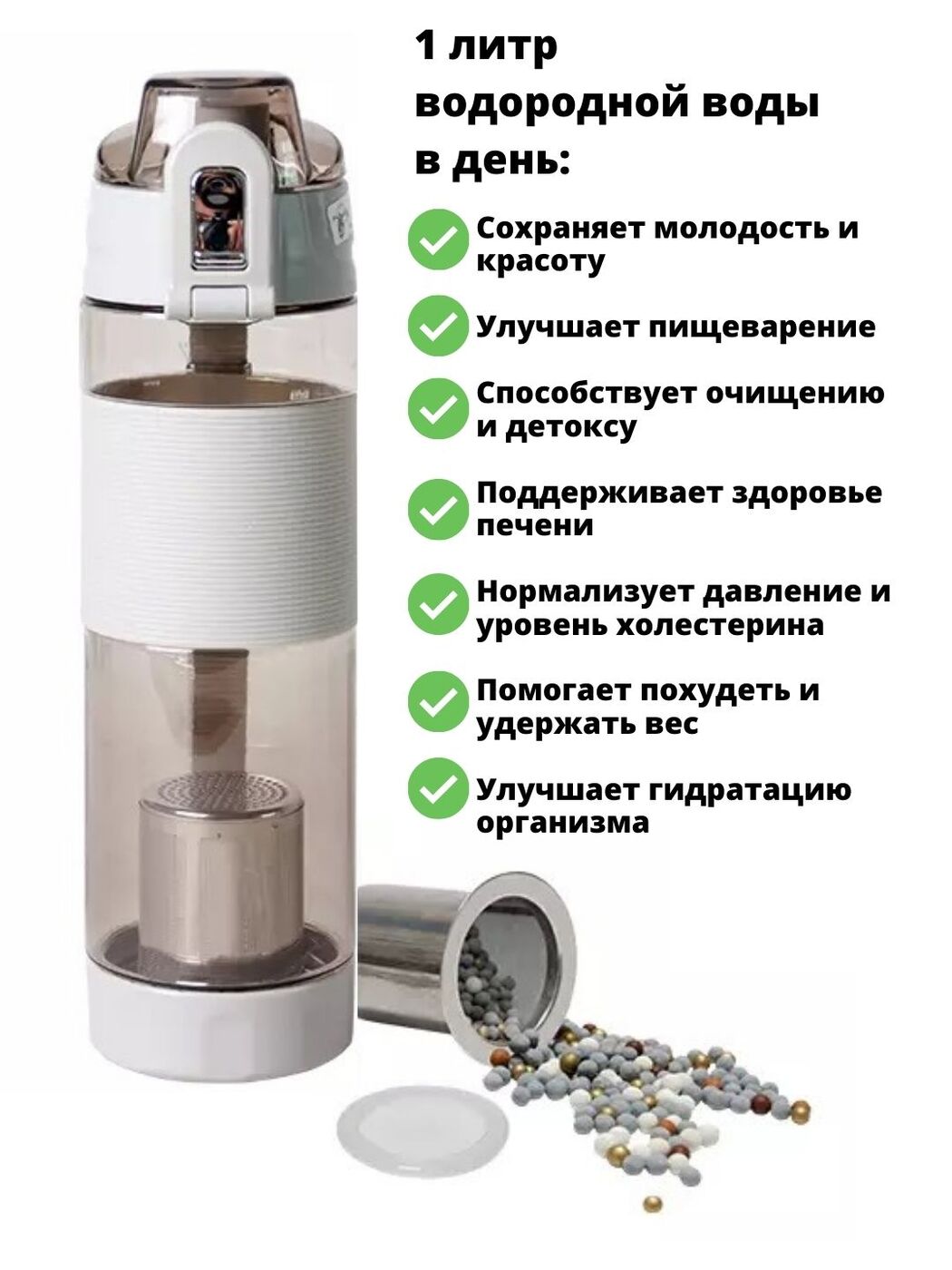 1 литр водородной воды в день:

Сохраняет молодость и красоту

Улучшает пищеварение

Способствует очищению и детоксу

Поддерживает здоровье печени

Нормализует давление и уровень холестерина

Помогает похудеть и удержать вес

Улучшает гидратацию организма