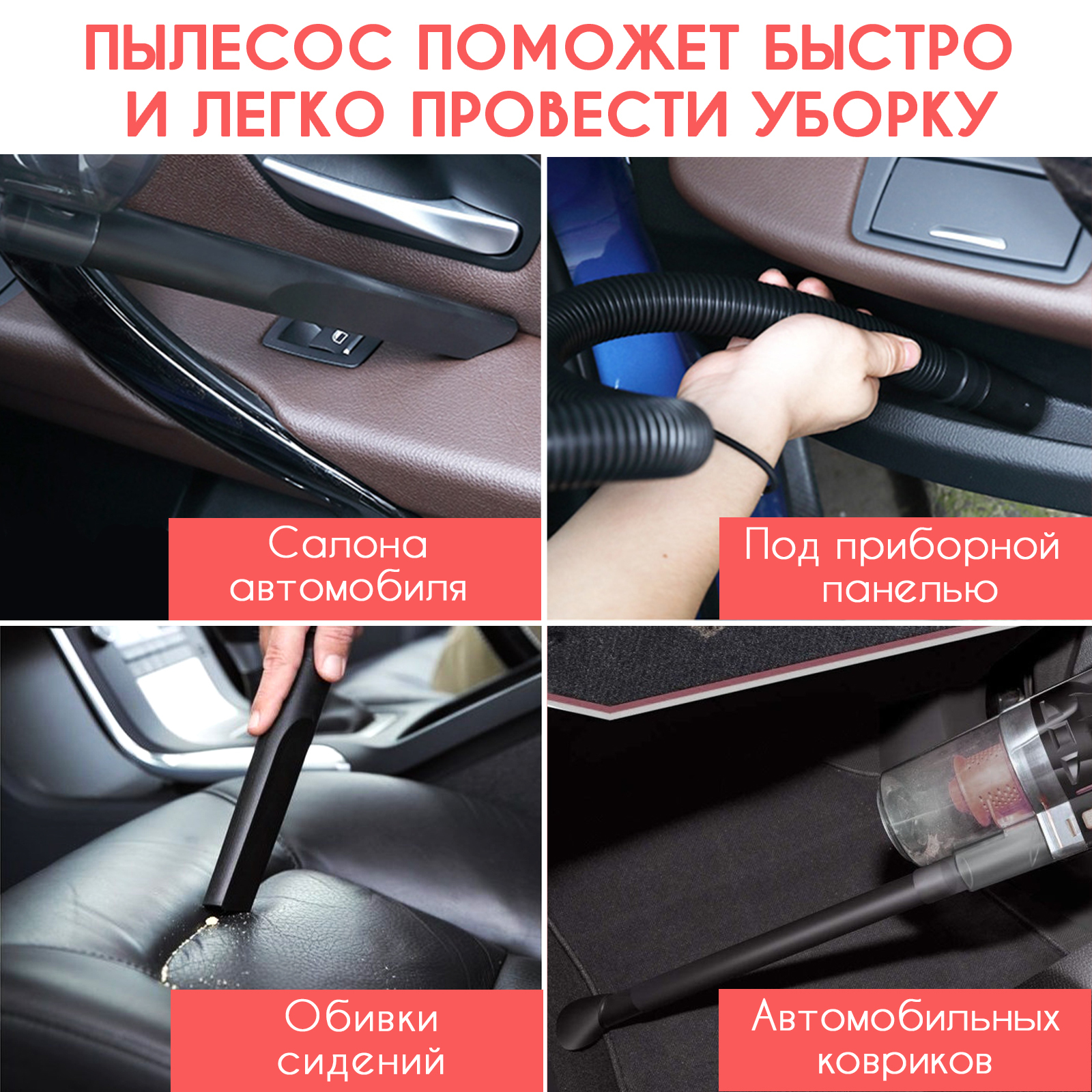 ПЫЛЕСОС ПОМОЖЕТ БЫСТРО И ЛЕГКО ПРОВЕСТИ УБОРКУ

Салона автомобиля

Под приборной панелью

Обивки сидений

Автомобильных ковриков