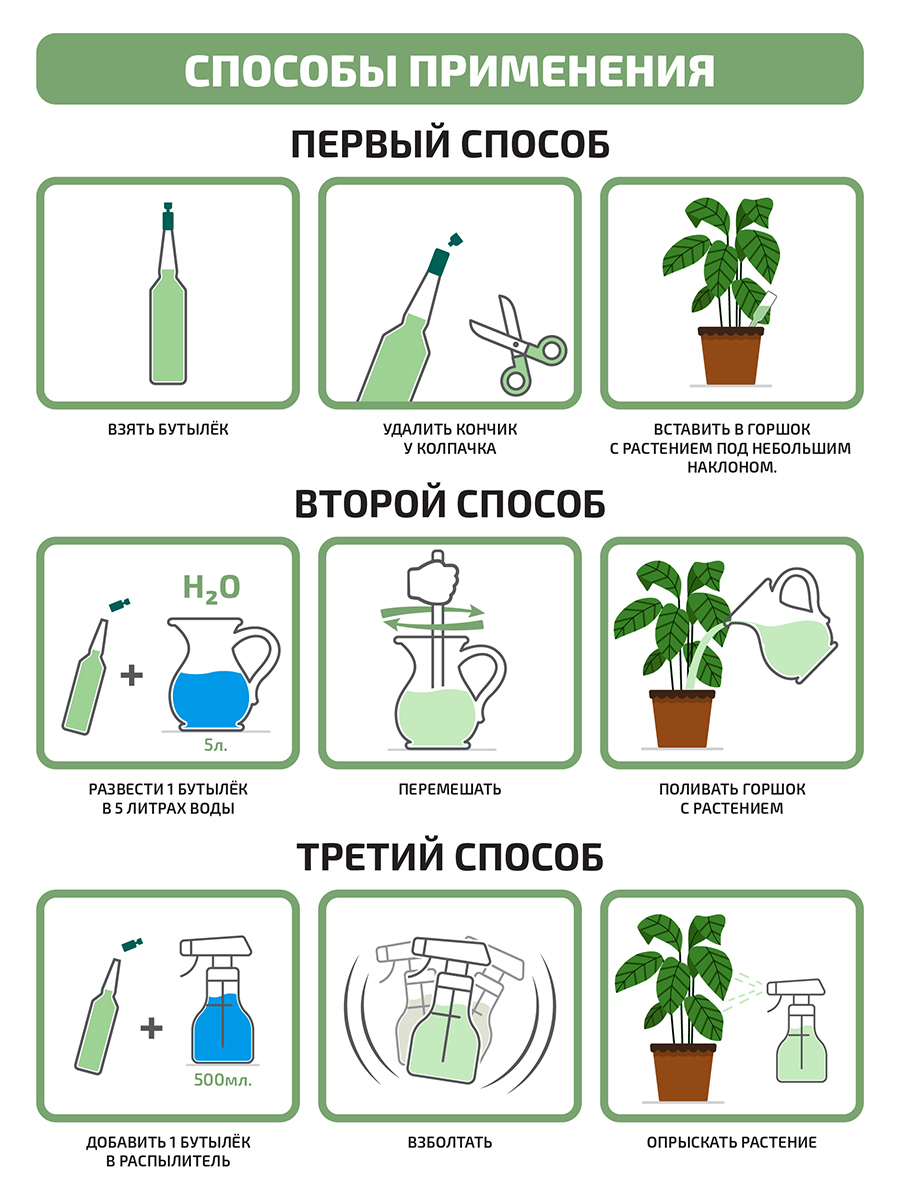 СПОСОБЫ ПРИМЕНЕНИЯ

ПЕРВЫЙ СПОСОБ

ВЗЯТЬ БУТЫЛЁК

УДАЛИТЬ КОНЧИК У КОЛПАЧКА

ВСТАВИТЬ В ГОРШОК С РАСТЕНИЕМ ПОД НЕБОЛЬШИМ НАКЛОНОМ.

ВТОРОЙ СПОСОБ

$H_2O$

+

5л.

РАЗВЕСТИ 1 БУТЫЛЁК В 5 ЛИТРАХ ВОДЫ

ПЕРЕМЕШАТЬ

ПОЛИВАТЬ ГОРШОК С РАСТЕНИЕМ

ТРЕТИЙ СПОСОБ

+

500мл.

ДОБАВИТЬ 1 БУТЫЛЁК В РАСПЫЛИТЕЛЬ

ВЗБОЛТАТЬ

ОПРЫСКАТЬ РАСТЕНИЕ