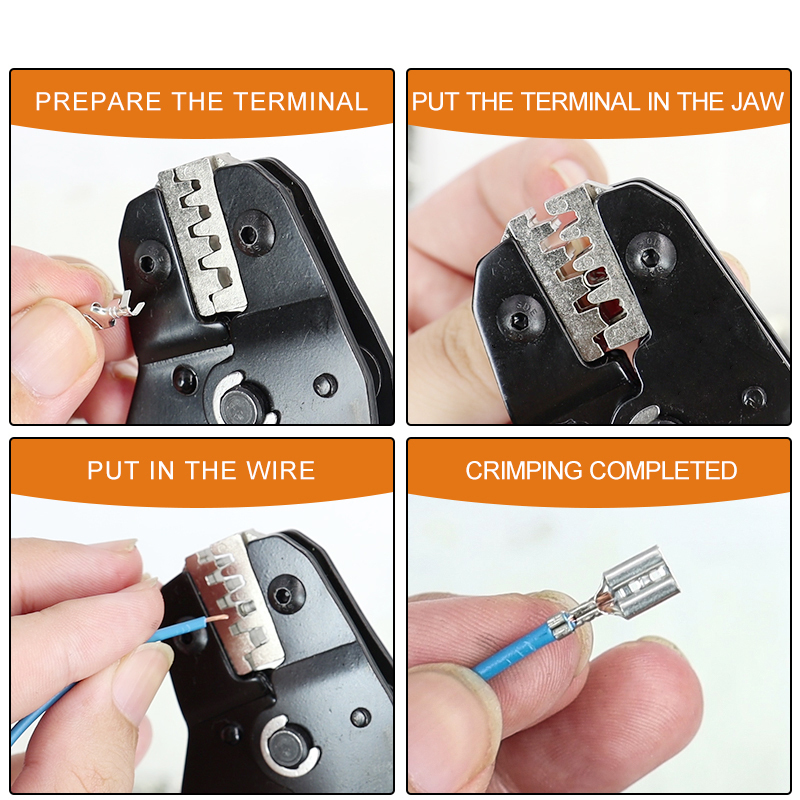 PREPARE THE TERMINAL

PUT THE TERMINAL IN THE JAW

PUT IN THE WIRE

CRIMPING COMPLETED