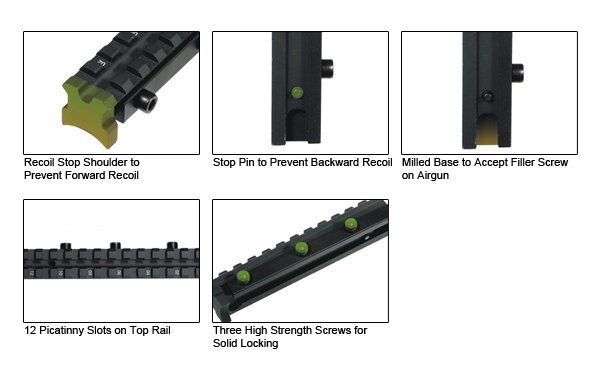 Recoil Stop Shoulder to Prevent Forward Recoil

Stop Pin to Prevent Backward Recoil

Milled Base to Accept Filler Screw on Airgun

12 Picatinny Slots on Top Rail

Three High Strength Screws for Solid Locking