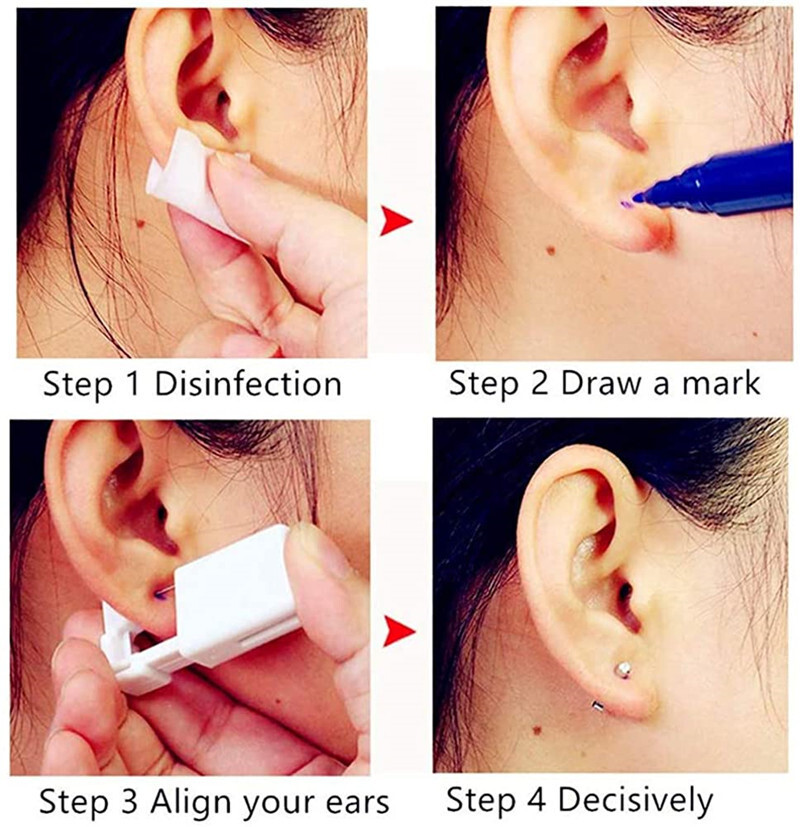 Step 1 Disinfection

Step 2 Draw a mark

Step 3 Align your ears

Step 4 Decisively