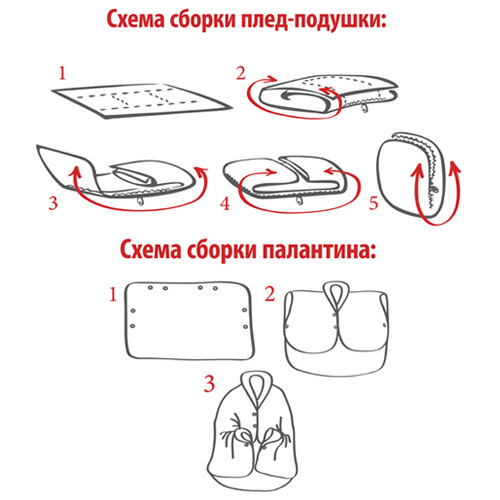 Схема сборки плед-подушки:

1

2

3

4

5

Схема сборки палантина:

1

2

3