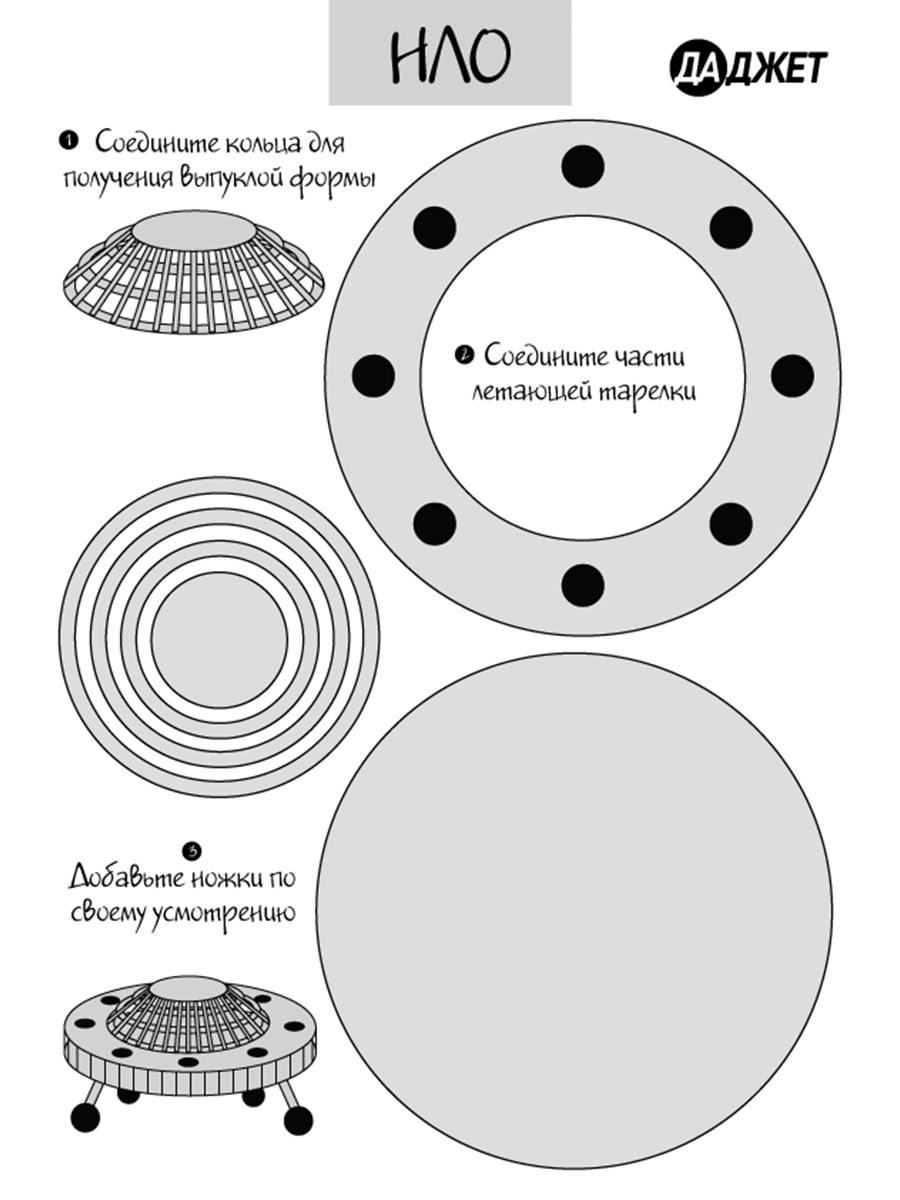 НЛО

ДАДЖЕТ

1 Соедините кольца для получения выпуклой формы

2 Соедините части летающей тарелки

3 Добавьте ножки по своему усмотрению