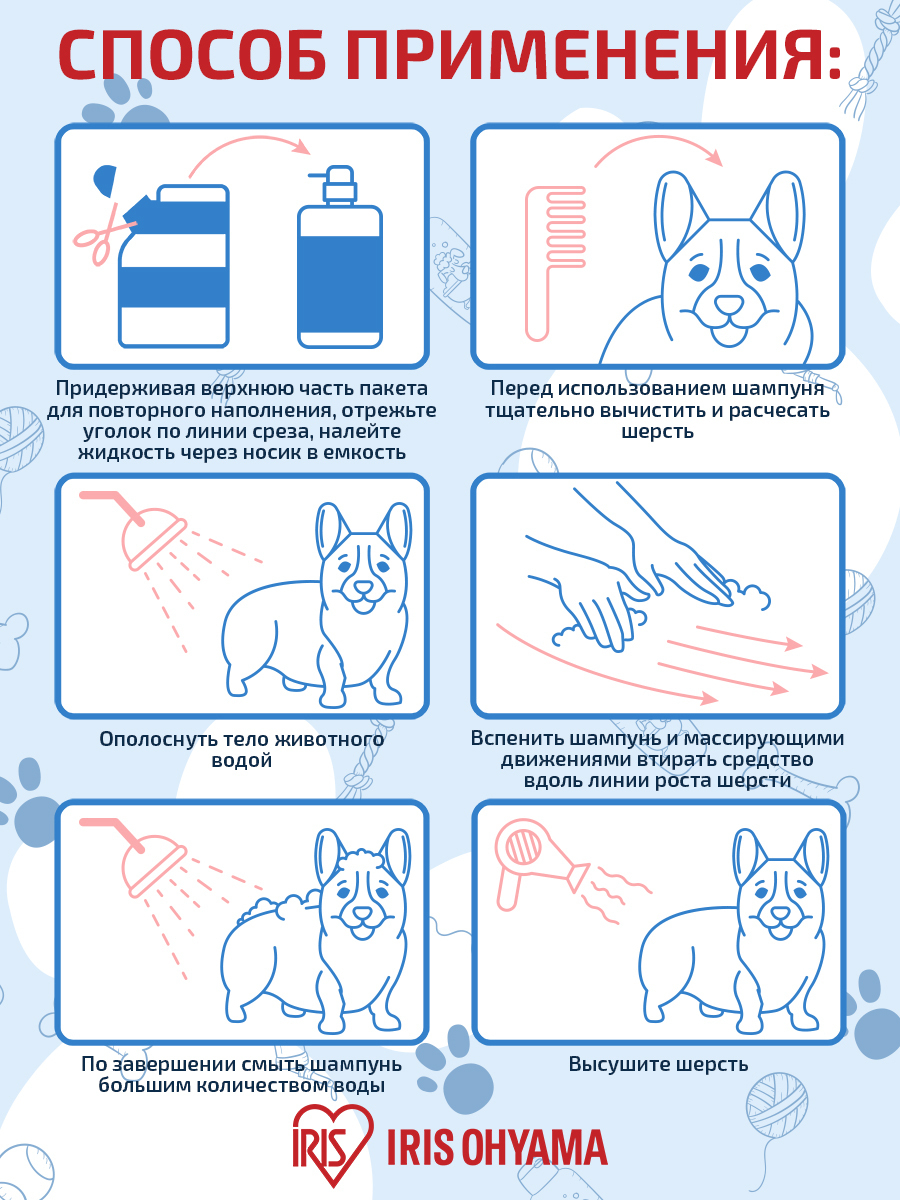 СПОСОБ ПРИМЕНЕНИЯ:

Придерживая верхнюю часть пакета для повторного наполнения, отрежьте уголок по линии среза, налейте жидкость через носик в емкость

Перед использованием шампуня тщательно вычистить и расчесать шерсть

Ополоснуть тело животного водой

Вспенить шампунь и массирующими движениями втирать средство вдоль линии роста шерсти

По завершении смыть шампунь большим количеством воды

Высушите шерсть

IRIS IRIS OHYAMA