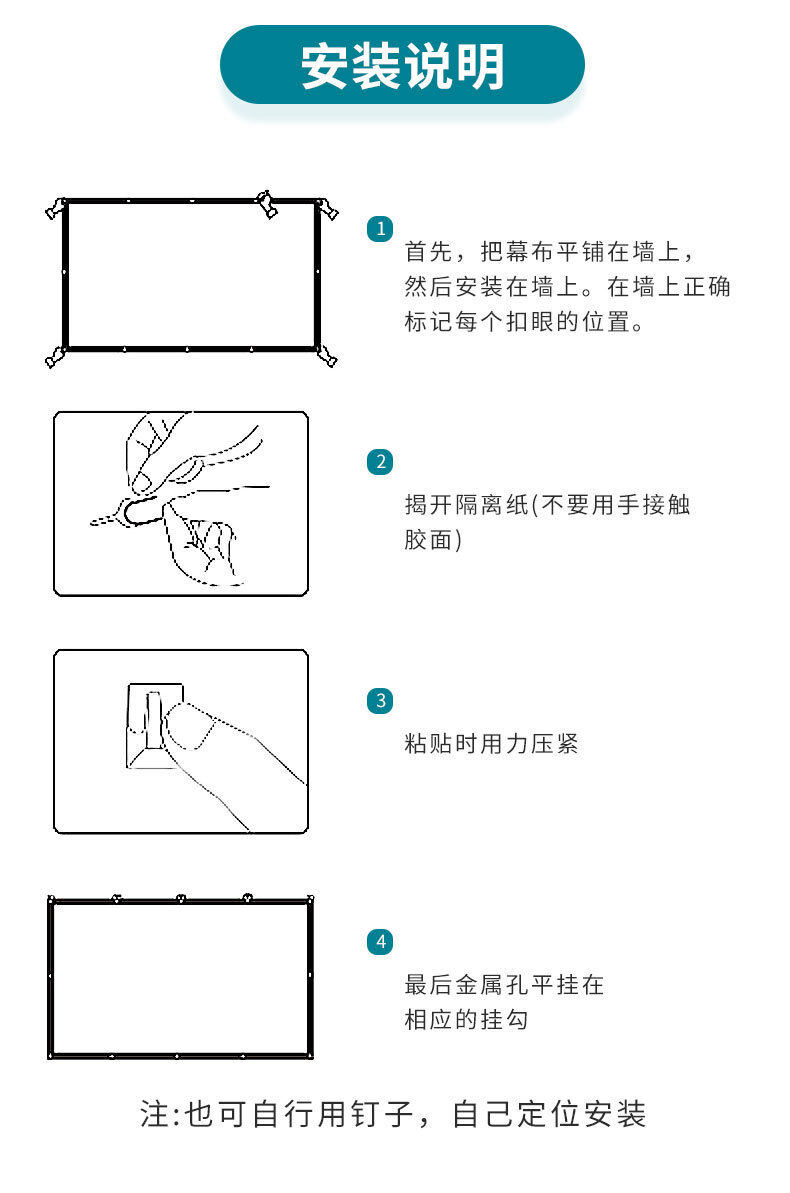 安装说明

1
首先，把幕布平铺在墙上，然后安装在墙上。在墙上正确标记每个扣眼的位置。

2
揭开隔离纸(不要用手接触胶面)

3
粘贴时用力压紧

4
最后金属孔平挂在相应的挂勾

注:也可自行用钉子，自己定位安装