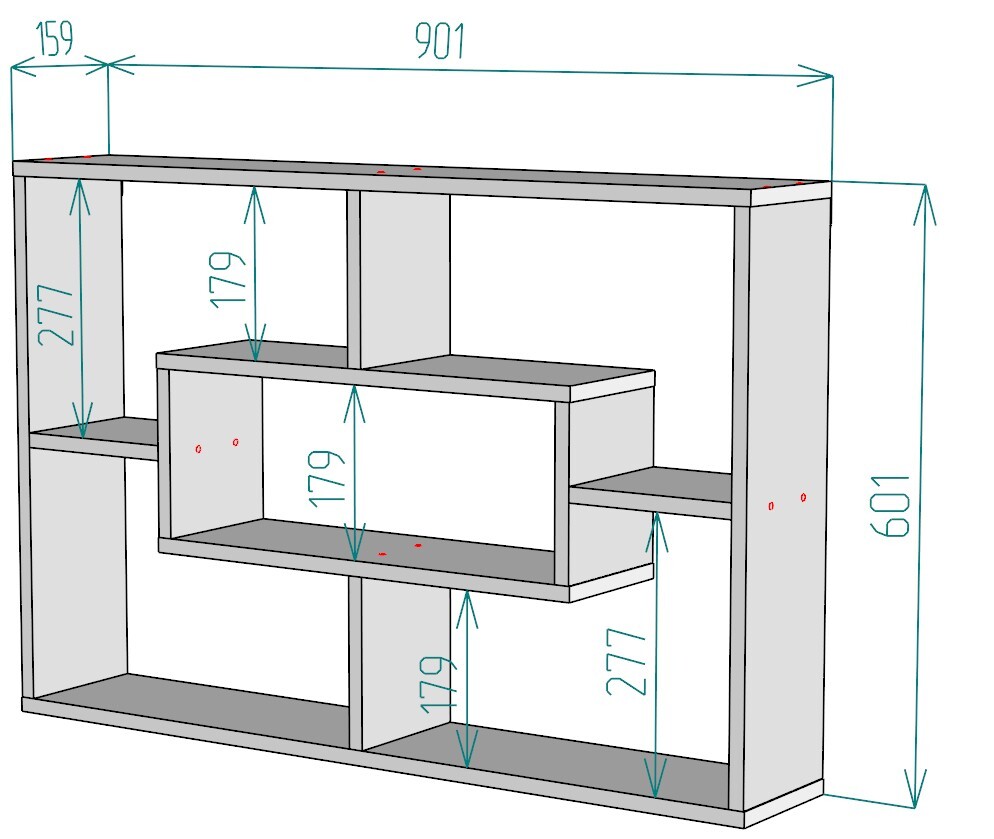 159
901
277
179
179
601
179
277