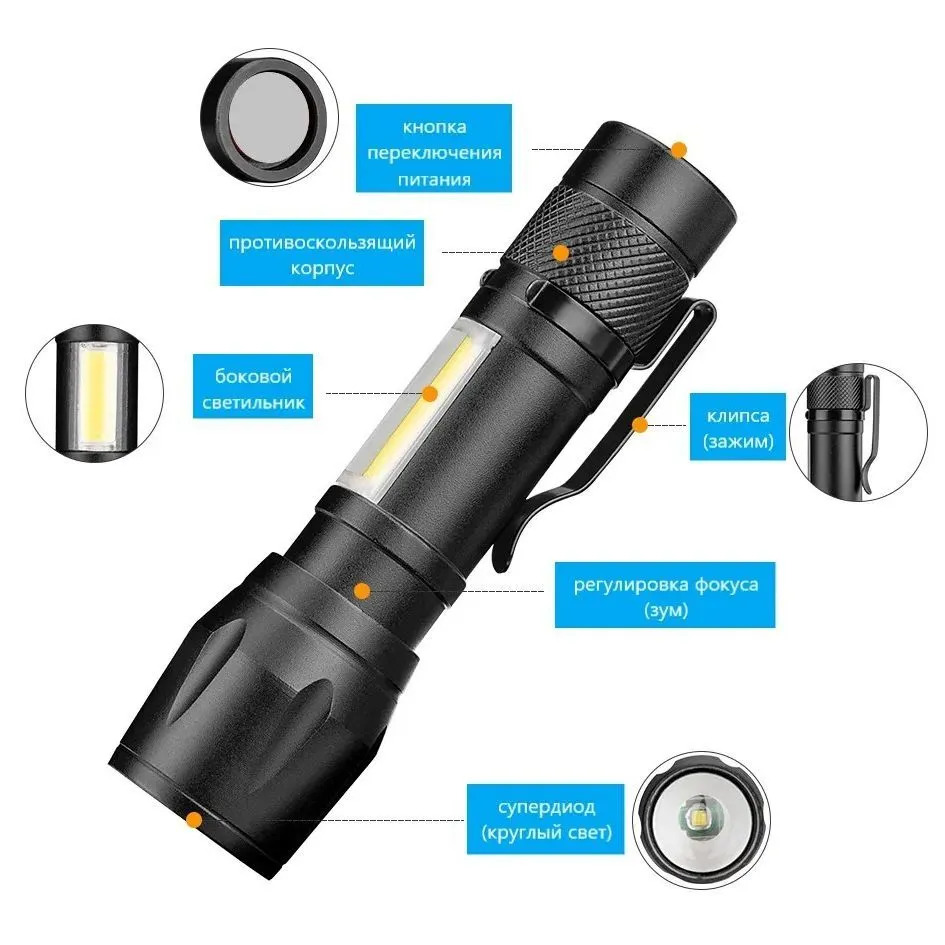 кнопка переключения питания

противоскользящий корпус

боковой светильник

клипса (зажим)

регулировка фокуса (зум)

супердиод (круглый свет)