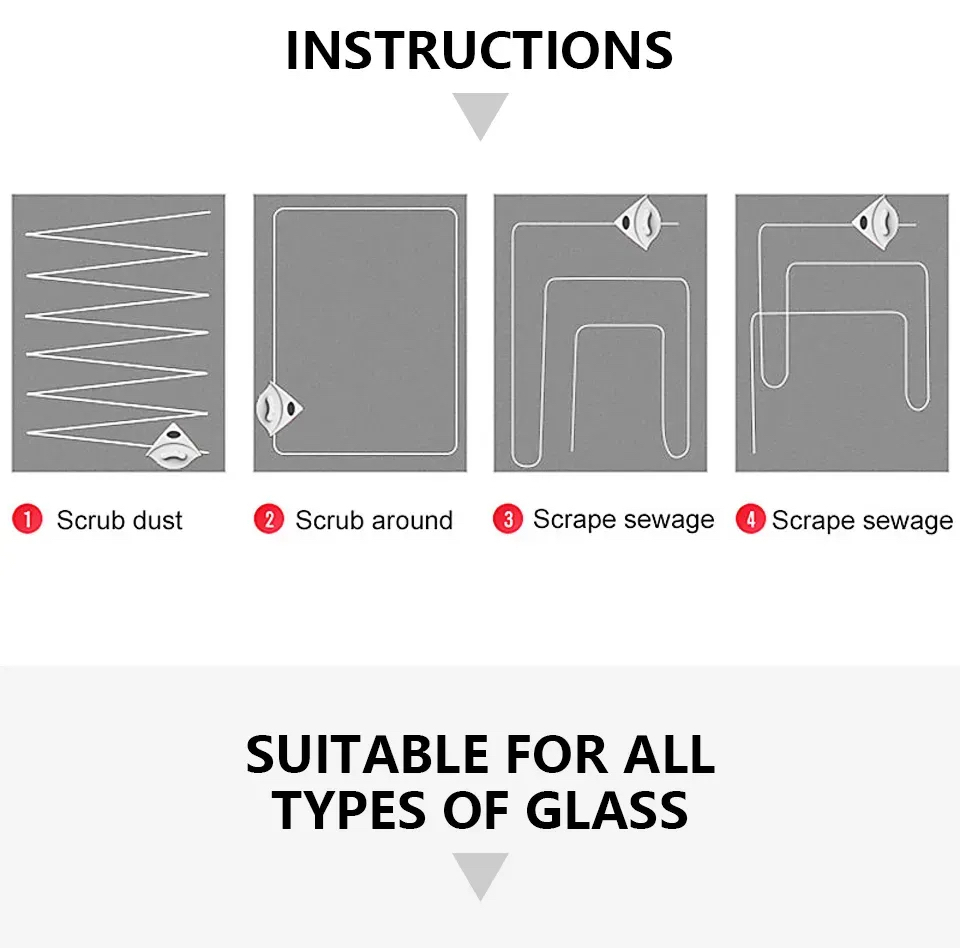 INSTRUCTIONS

1 Scrub dust
2 Scrub around
3 Scrape sewage
4 Scrape sewage

SUITABLE FOR ALL TYPES OF GLASS