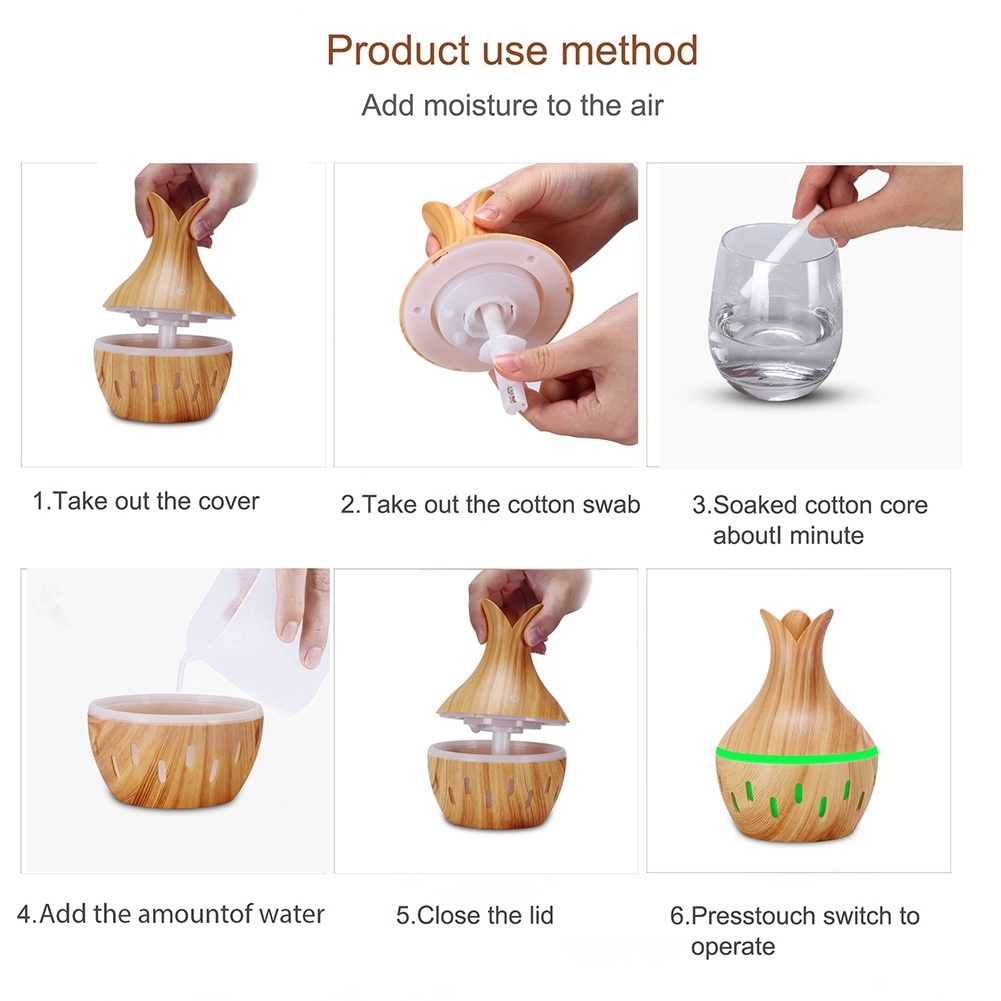 Product use method
Add moisture to the air

1.Take out the cover

2.Take out the cotton swab

3.Soaked cotton core aboutl minute

4.Add the amountof water

5.Close the lid

6.Presstouch switch to operate