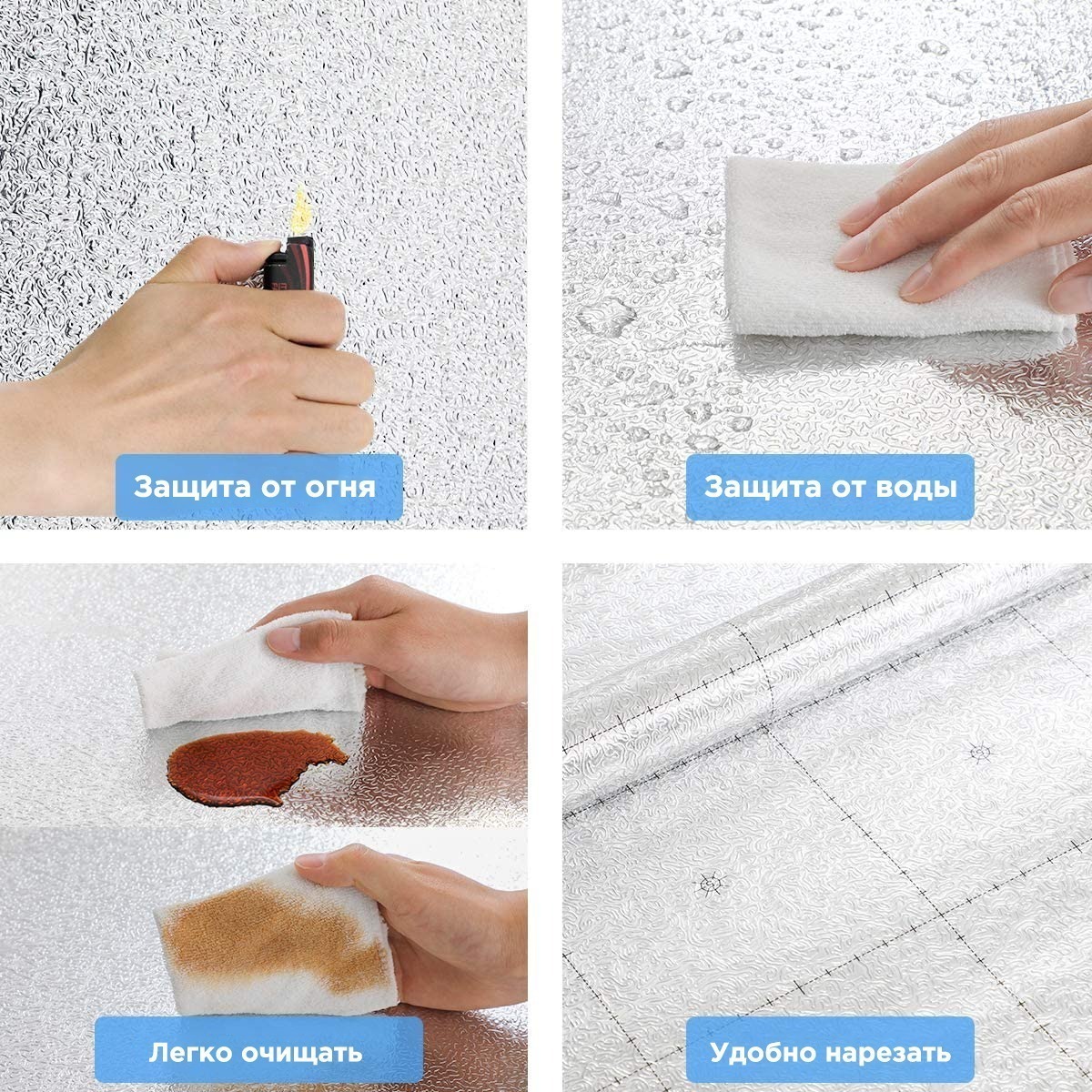 Защита от огня

Защита от воды

Легко очищать

Удобно нарезать