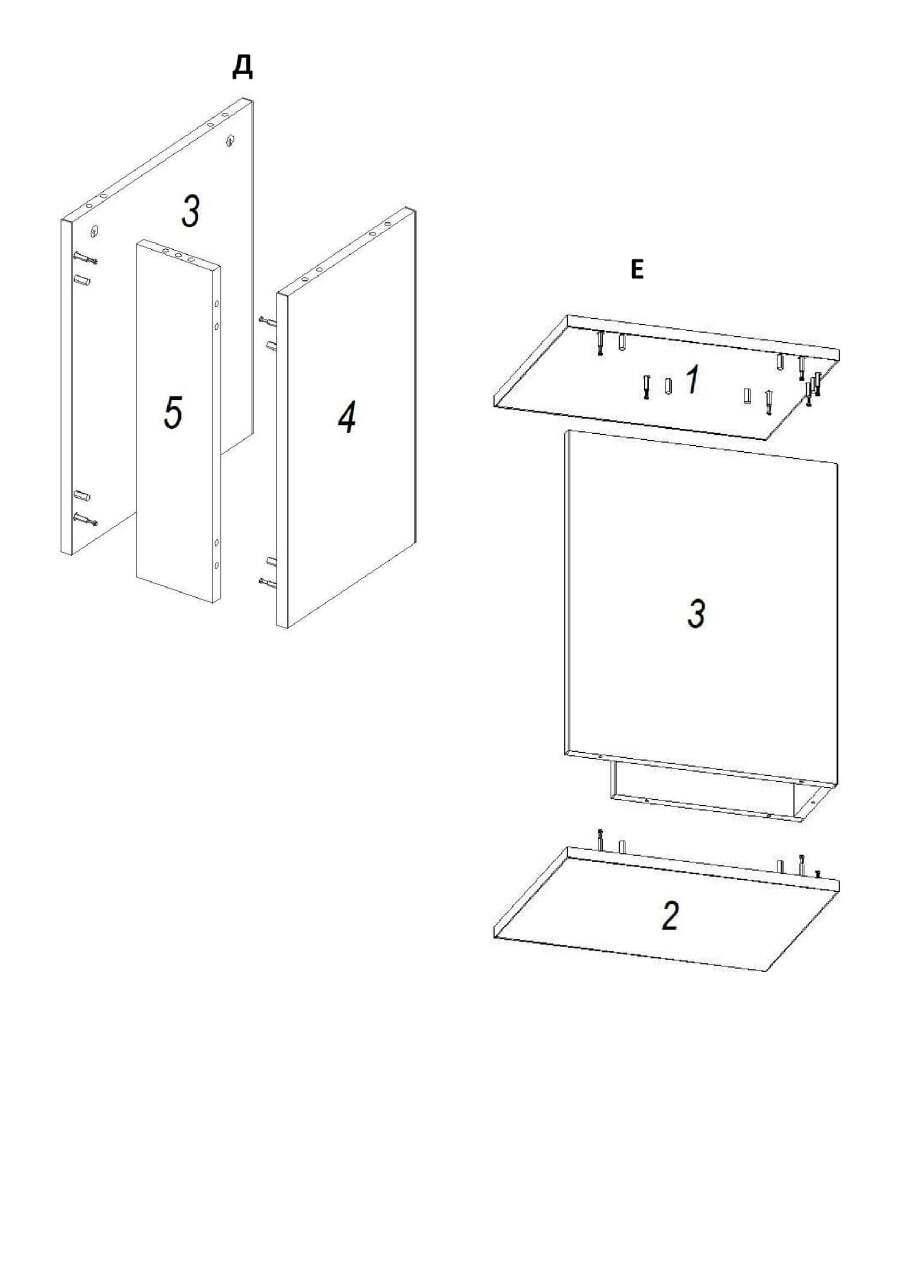 Д

3

5

4

Е

1

3

2